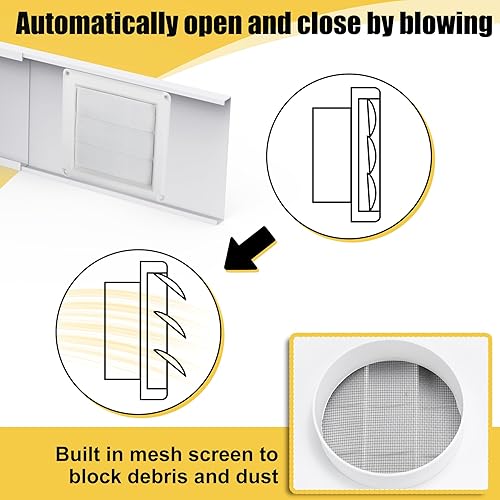 Automatically open and close by blowing

Built in mesh screen to block debris and dust