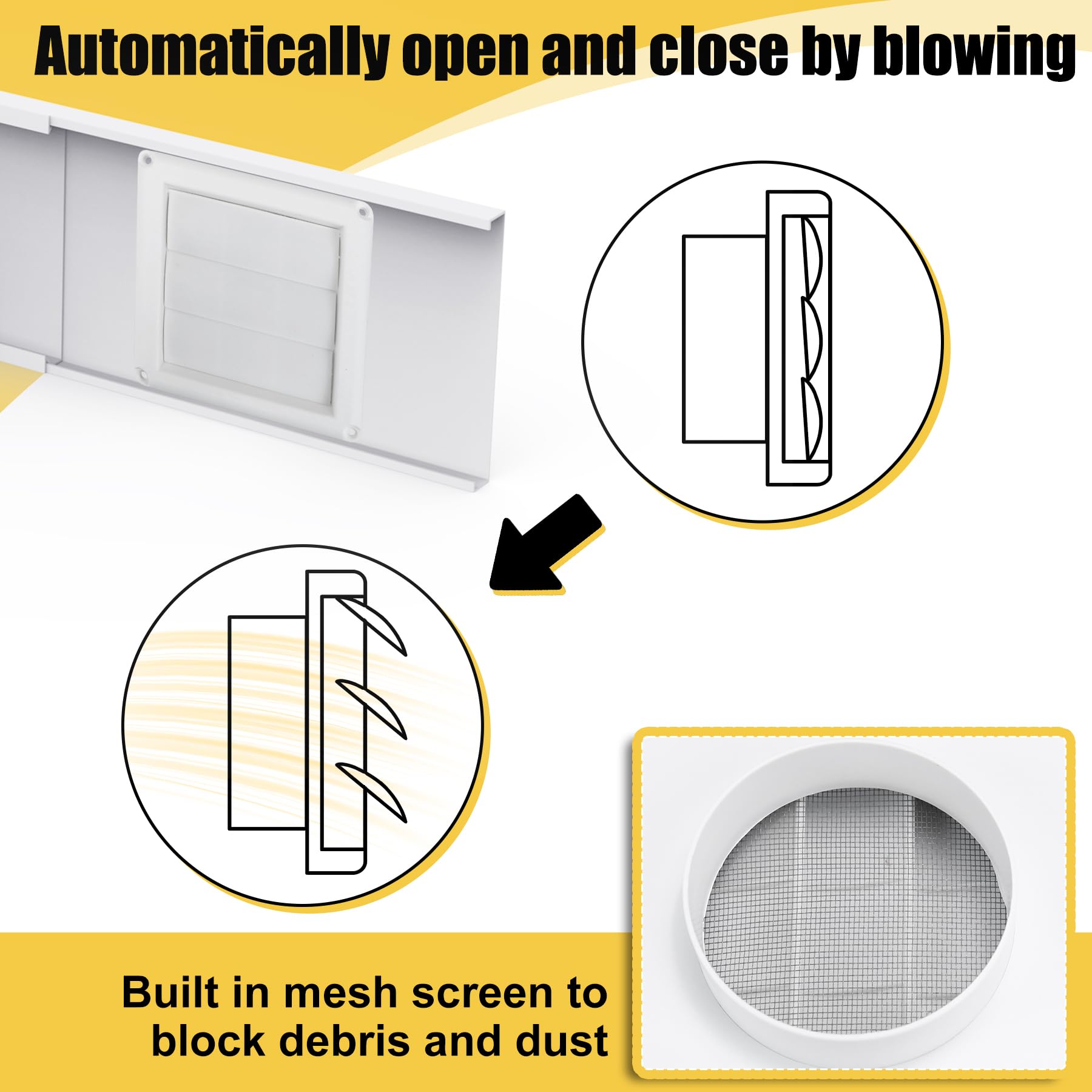 Automatically open and close by blowing

Built in mesh screen to block debris and dust