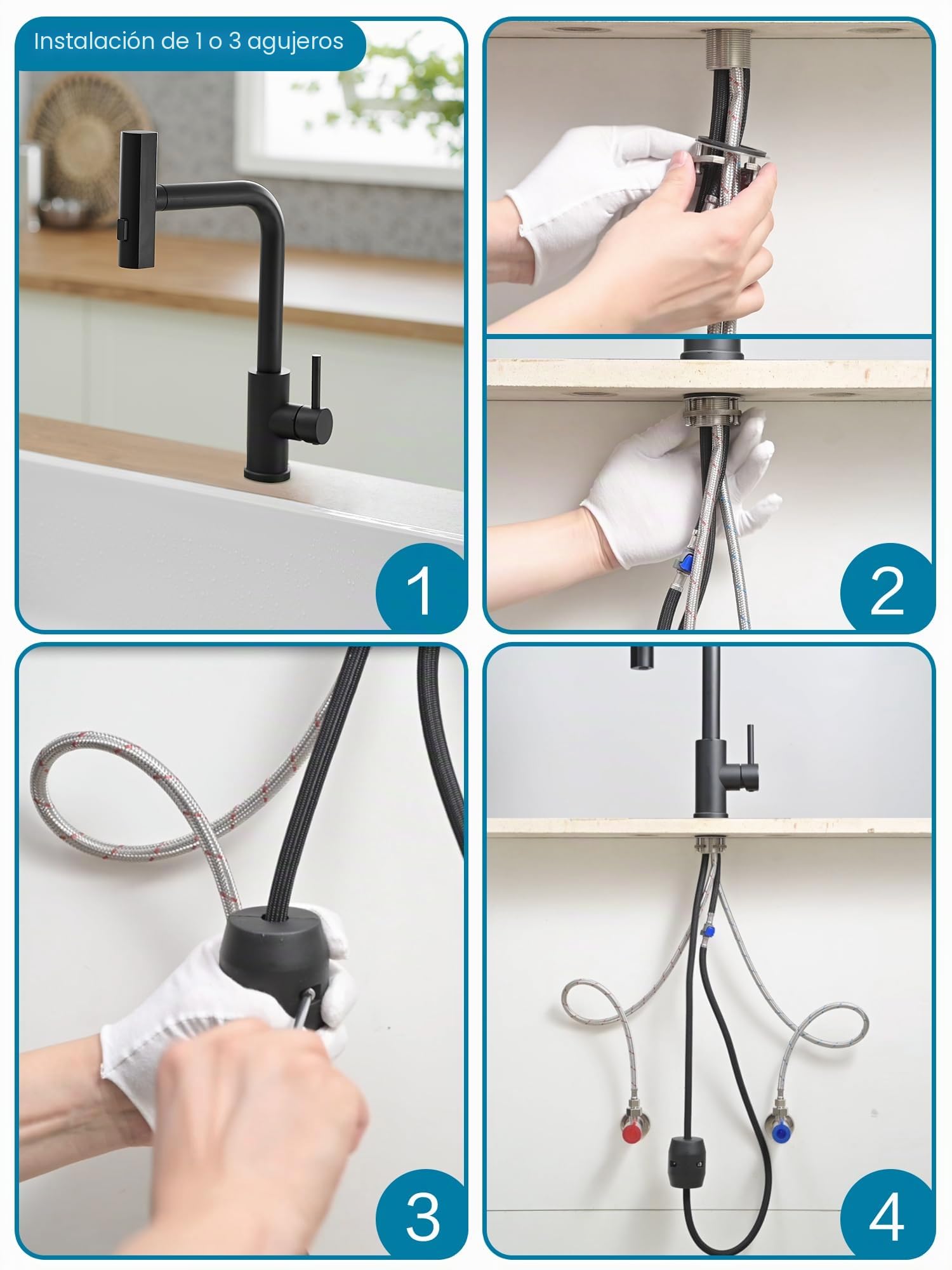 Instalación de 1 o 3 agujeros

1

2

3

4