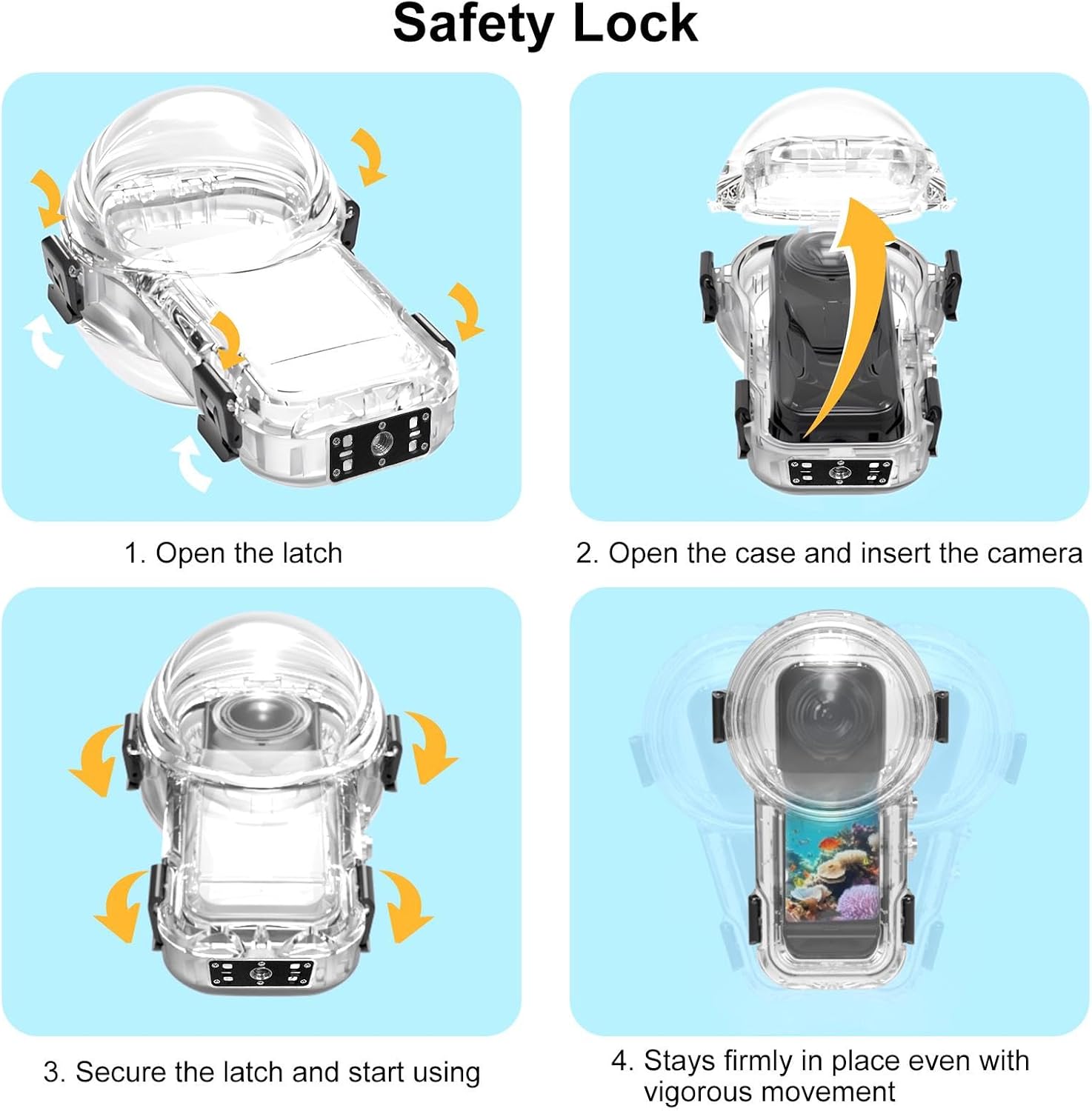 Safety Lock

1. Open the latch

2. Open the case and insert the camera

3. Secure the latch and start using

4. Stays firmly in place even with vigorous movement