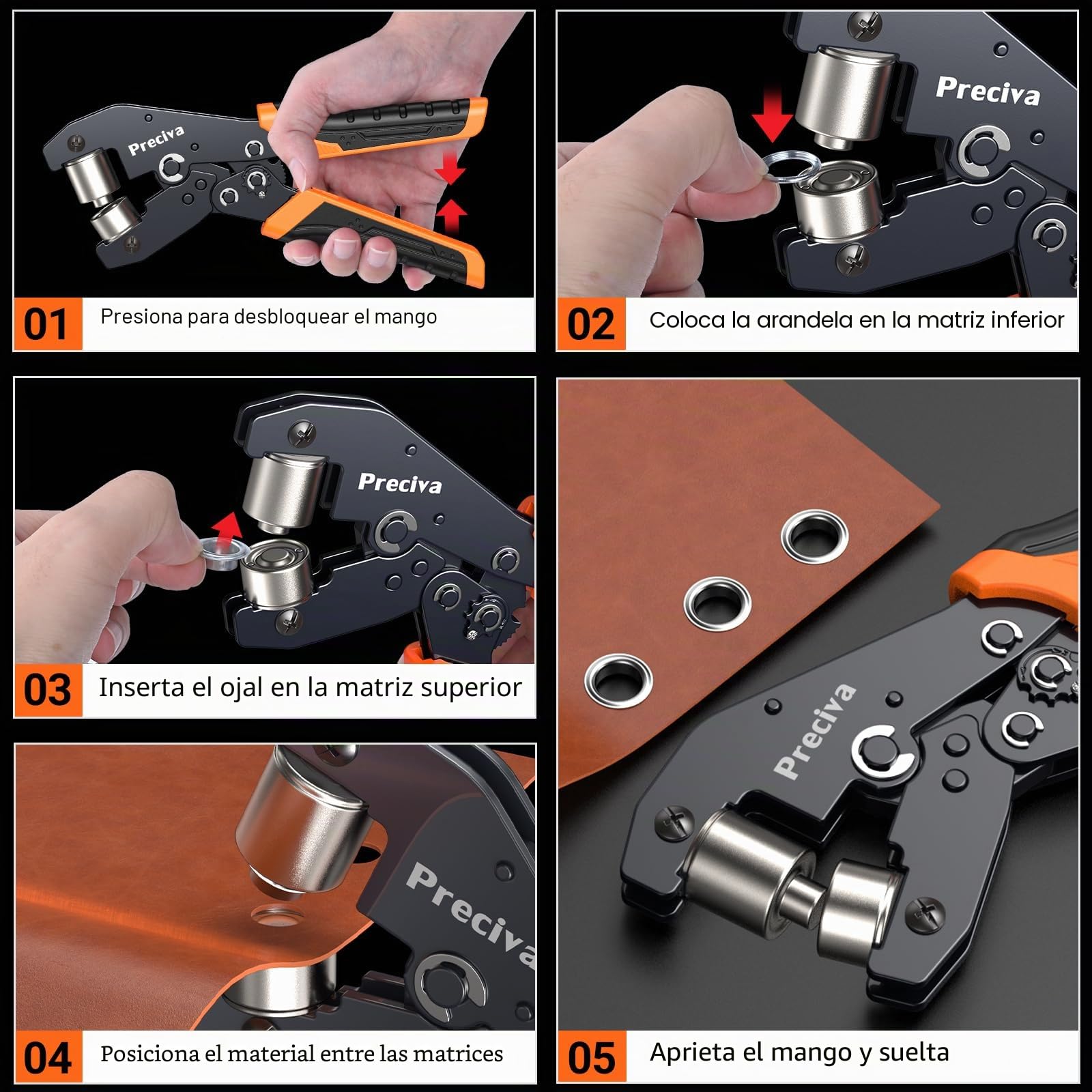 Preciva

01 Presiona para desbloquear el mango

Preciva

02 Coloca la arandela en la matriz inferior

Preciva

03 Inserta el ojal en la matriz superior

Preciva

04 Posiciona el material entre las matrices

Preciva

05 Aprieta el mango y suelta