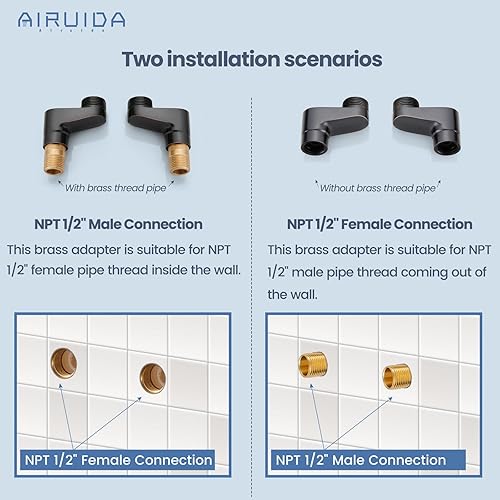 AIRUIDA

Two installation scenarios

With brass thread pipe

NPT 1/2" Male Connection

This brass adapter is suitable for NPT 1/2" female pipe thread inside the wall.

NPT 1/2" Female Connection

Without brass thread pipe

NPT 1/2" Female Connection

This brass adapter is suitable for NPT 1/2" male pipe thread coming out of the wall.

NPT 1/2" Male Connection