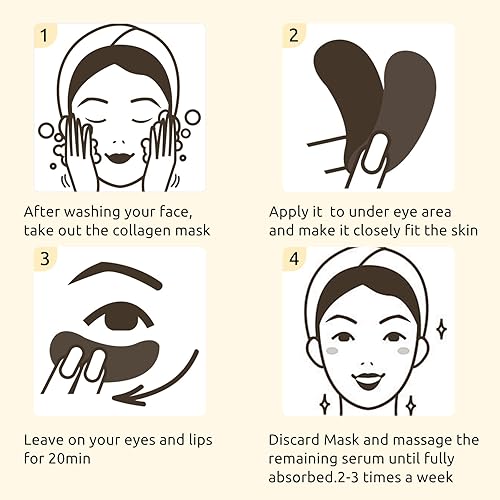 1

After washing your face, take out the collagen mask

2

Apply it to under eye area and make it closely fit the skin

3

Leave on your eyes and lips for 20min

4

Discard Mask and massage the remaining serum until fully absorbed.2-3 times a week