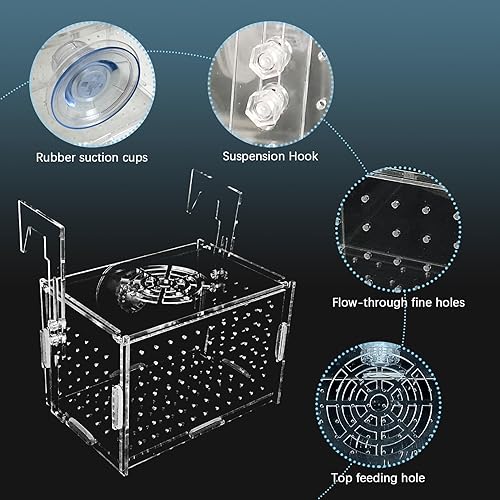 Rubber suction cups

Suspension Hook

Flow-through fine holes

Top feeding hole