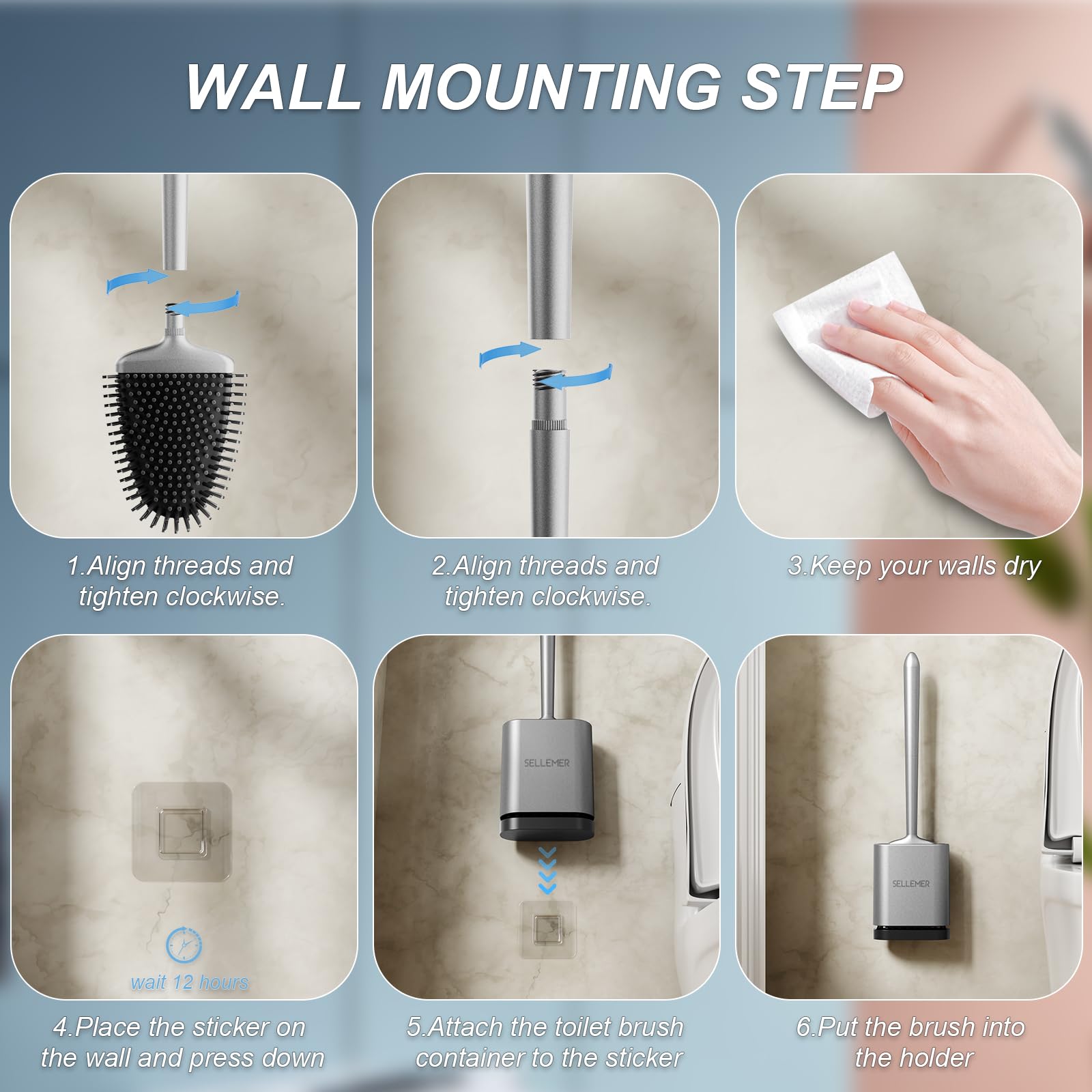 WALL MOUNTING STEP

1.Align threads and tighten clockwise.

2.Align threads and tighten clockwise.

3.Keep your walls dry

wait 12 hours

4.Place the sticker on the wall and press down

SELLEMER

5.Attach the toilet brush container to the sticker

SELLEMER

6.Put the brush into the holder