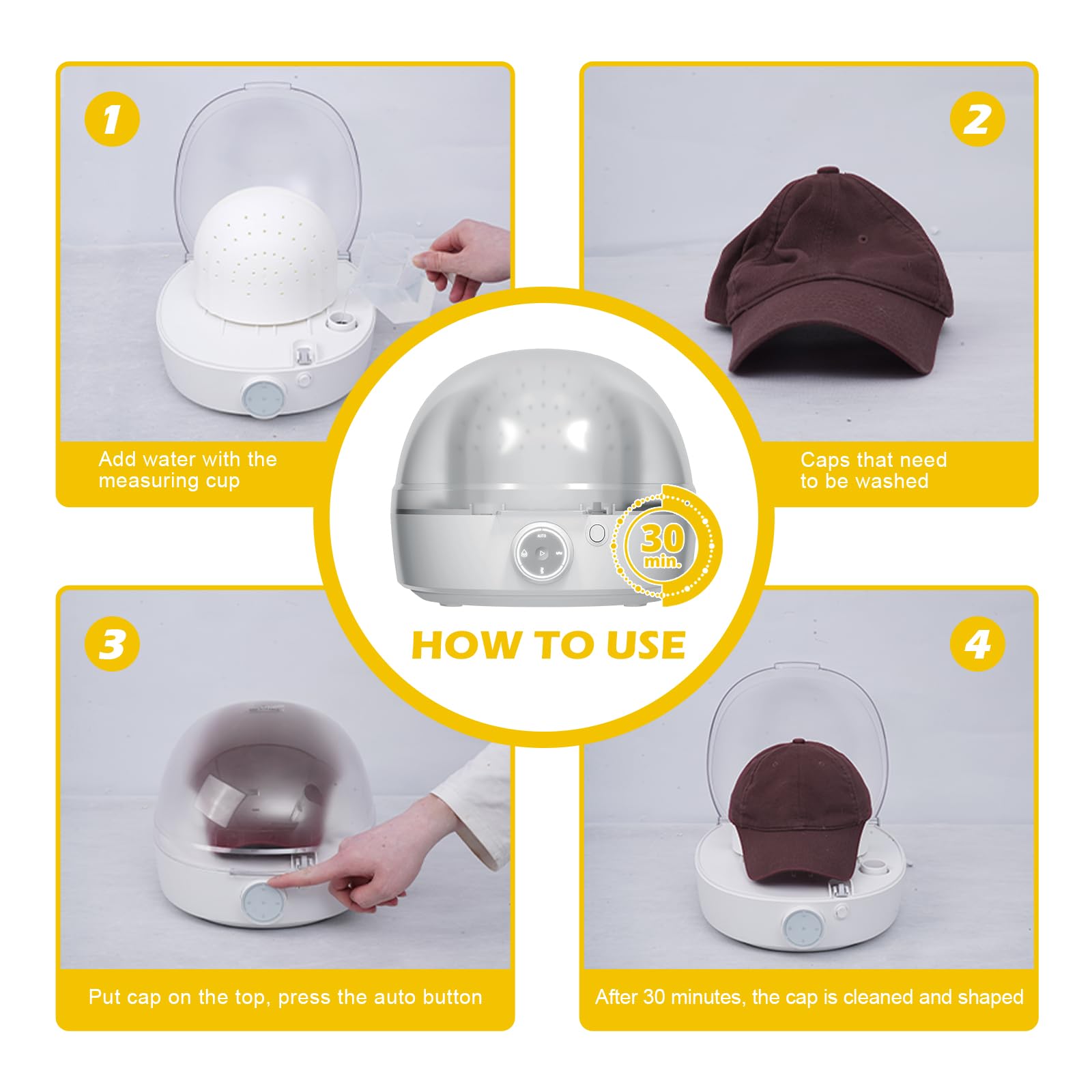 1

Add water with the measuring cup

2

Caps that need to be washed

AUTO

30 min.

HOW TO USE

3

Put cap on the top, press the auto button

4

After 30 minutes, the cap is cleaned and shaped