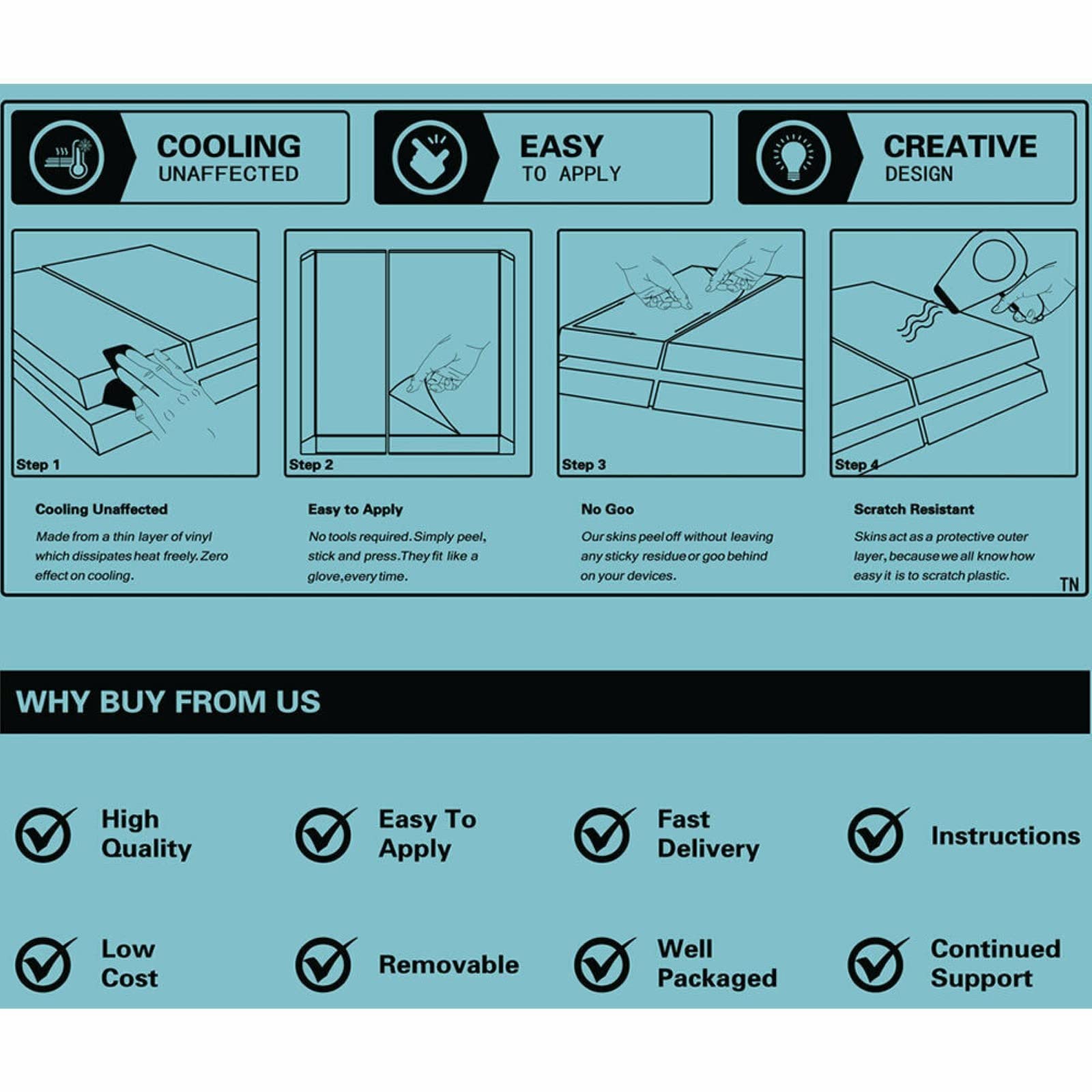 COOLING
UNAFFECTED

EASY
TO APPLY

CREATIVE
DESIGN

Step 1

Step 2

Step 3

Step 4

Cooling Unaffected

Made from a thin layer of vinyl which dissipates heat freely. Zero effect on cooling.

Easy to Apply

No tools required. Simply peel, stick and press. They fit like a glove, every time.

No Goo

Our skins peel off without leaving any sticky residue or goo behind on your devices.

Scratch Resistant

Skins act as a protective outer layer, because we all know how easy it is to scratch plastic.

TN

WHY BUY FROM US

High Quality

Easy To Apply

Fast Delivery

Instructions

Low Cost

Removable

Well Packaged

Continued Support