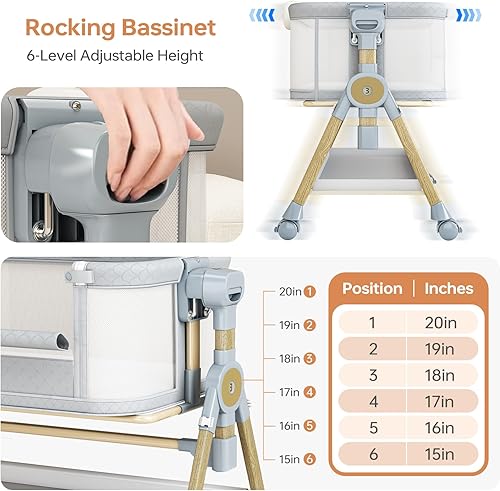 Rocking Bassinet
6-Level Adjustable Height

3

3

20in 1
19in 2
18in 3
17in 4
16in 5
15in 6

| Position | Inches |
|---|---|
| 1 | 20in |
| 2 | 19in |
| 3 | 18in |
| 4 | 17in |
| 5 | 16in |
| 6 | 15in |