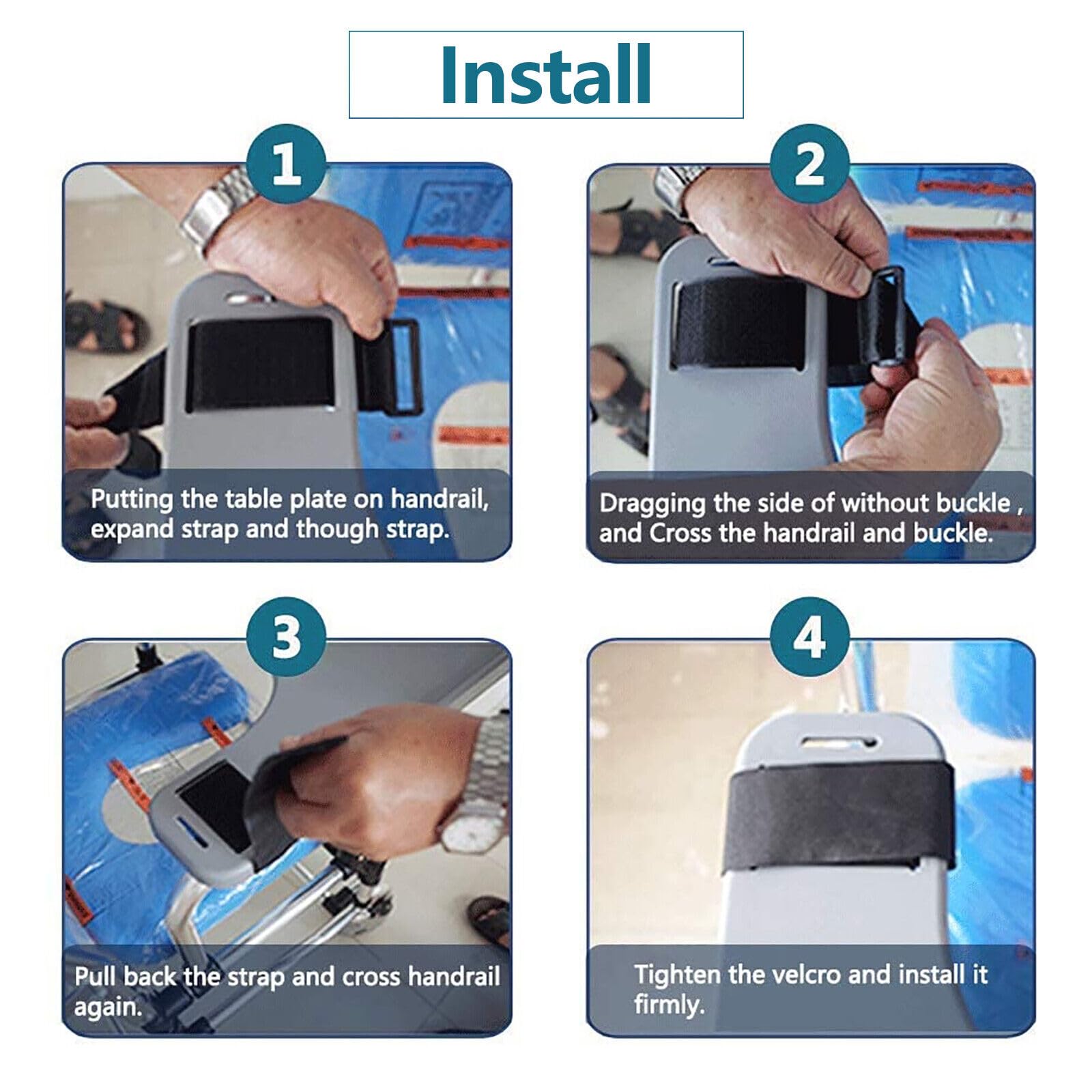 Install

1

Putting the table plate on handrail, expand strap and though strap.

2

Dragging the side of without buckle , and Cross the handrail and buckle.

3

Pull back the strap and cross handrail again.

4

Tighten the velcro and install it firmly.