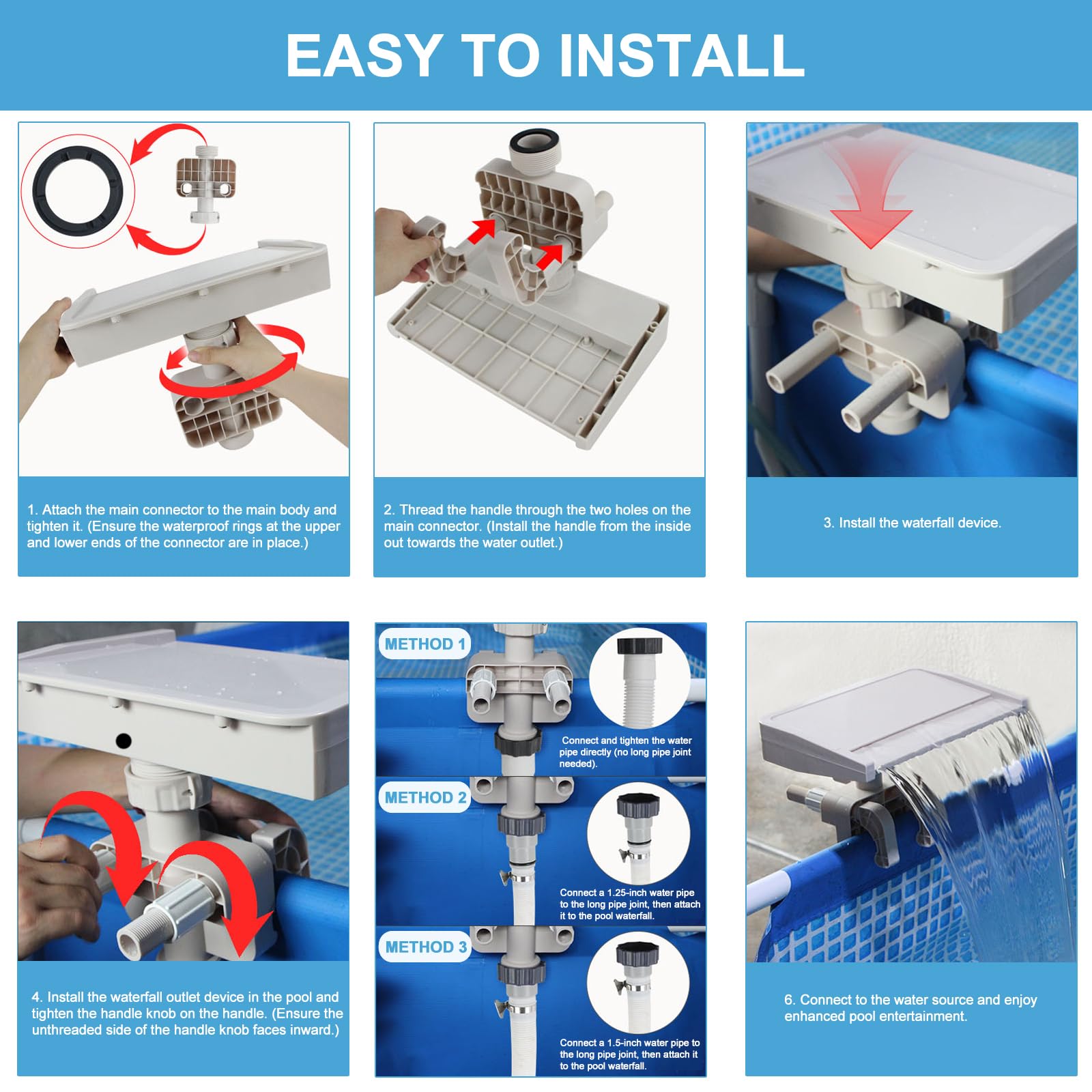 EASY TO INSTALL

1. Attach the main connector to the main body and tighten it. (Ensure the waterproof rings at the upper and lower ends of the connector are in place.)

2. Thread the handle through the two holes on the main connector. (Install the handle from the inside out towards the water outlet.)

3. Install the waterfall device.

4. Install the waterfall outlet device in the pool and tighten the handle knob on the handle. (Ensure the unthreaded side of the handle knob faces inward.)

METHOD 1

Connect and tighten the water pipe directly (no long pipe joint needed).

METHOD 2

Connect a 1.25-inch water pipe to the long pipe joint, then attach it to the pool waterfall.

METHOD 3

Connect a 1.5-inch water pipe to the long pipe joint, then attach it to the pool waterfall.

6. Connect to the water source and enjoy enhanced pool entertainment.