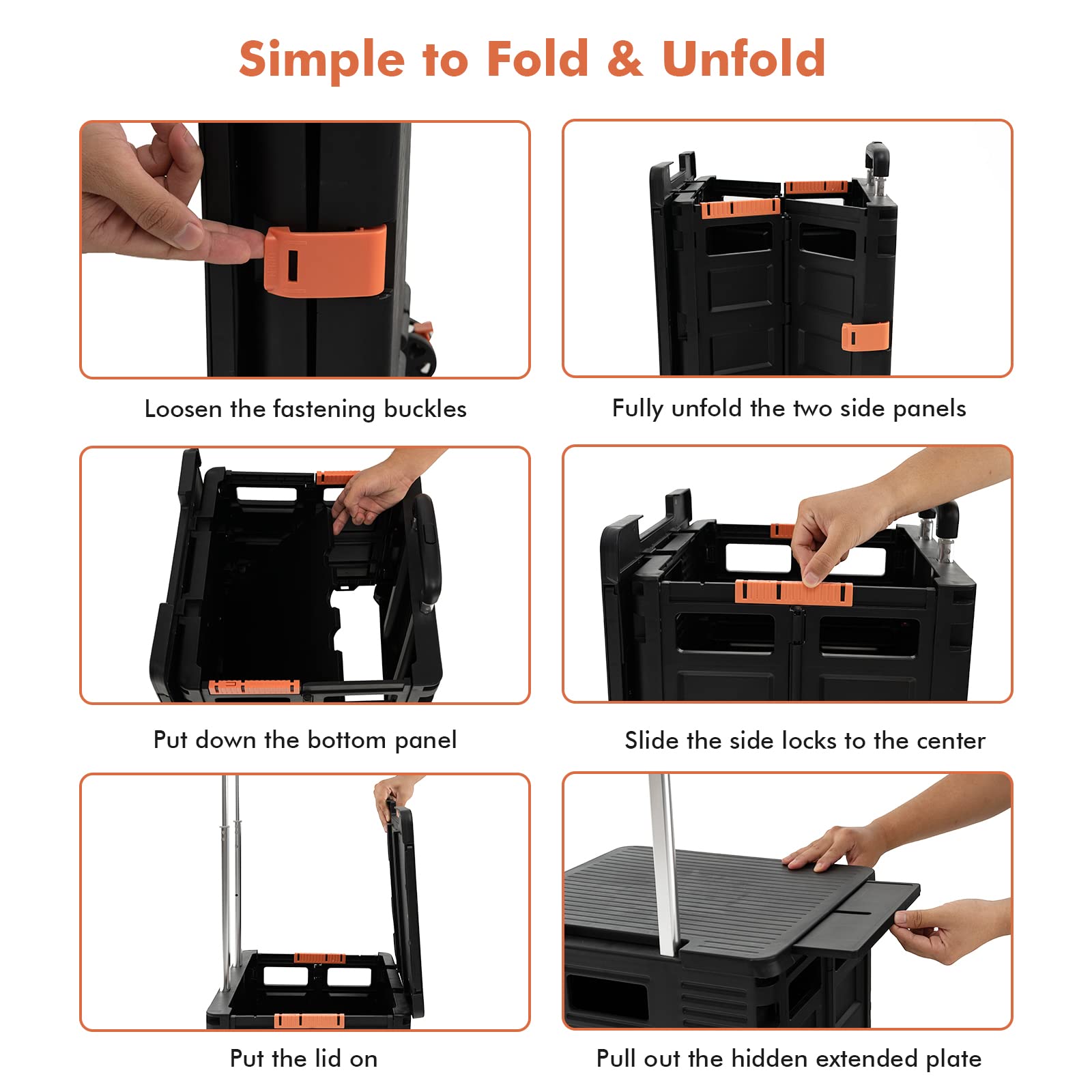 Simple to Fold & Unfold

Loosen the fastening buckles

Fully unfold the two side panels

Put down the bottom panel

Slide the side locks to the center

Put the lid on

Pull out the hidden extended plate