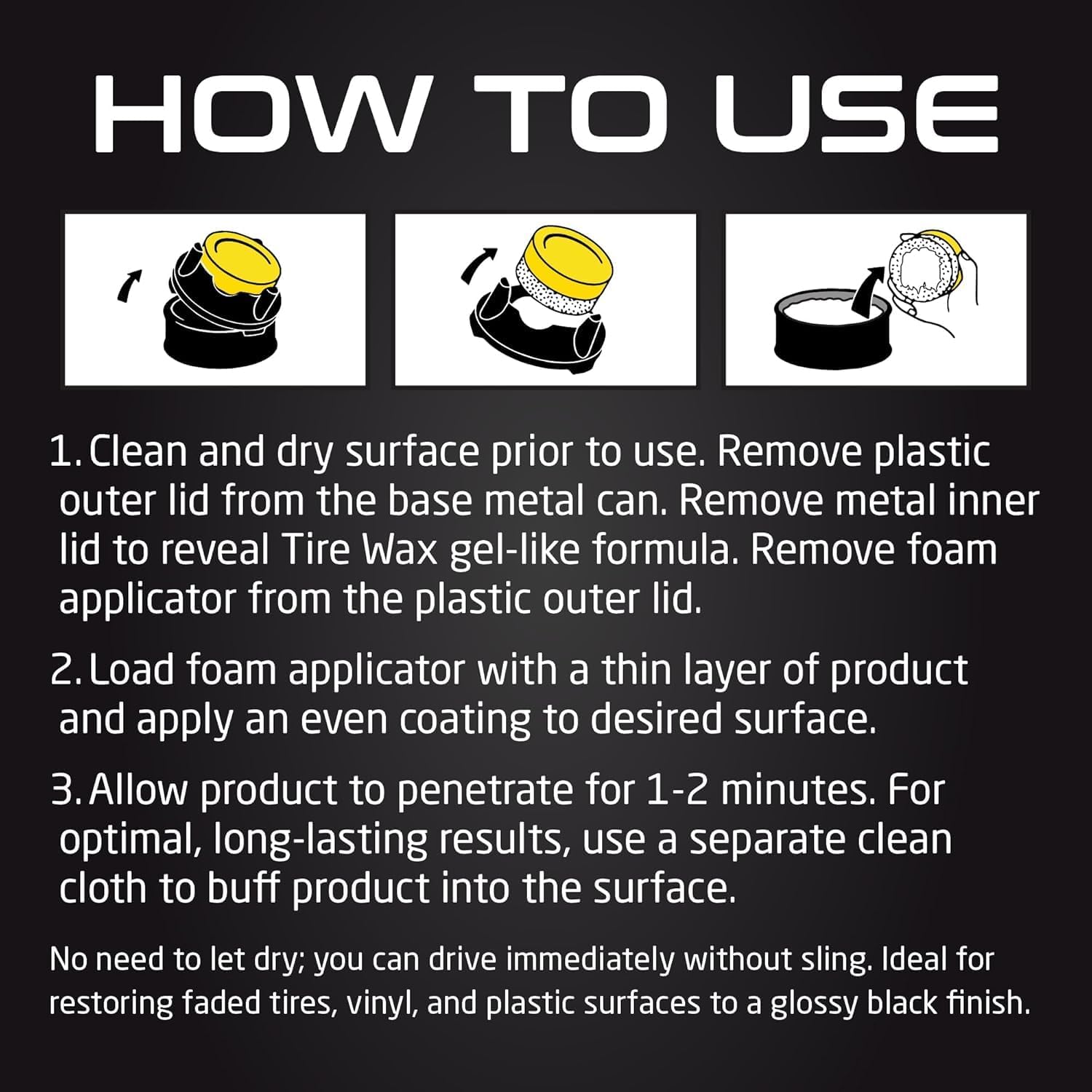 HOW TO USE

1. Clean and dry surface prior to use. Remove plastic outer lid from the base metal can. Remove metal inner lid to reveal Tire Wax gel-like formula. Remove foam applicator from the plastic outer lid.

2. Load foam applicator with a thin layer of product and apply an even coating to desired surface.

3. Allow product to penetrate for 1-2 minutes. For optimal, long-lasting results, use a separate clean cloth to buff product into the surface.

No need to let dry; you can drive immediately without sling. Ideal for restoring faded tires, vinyl, and plastic surfaces to a glossy black finish.