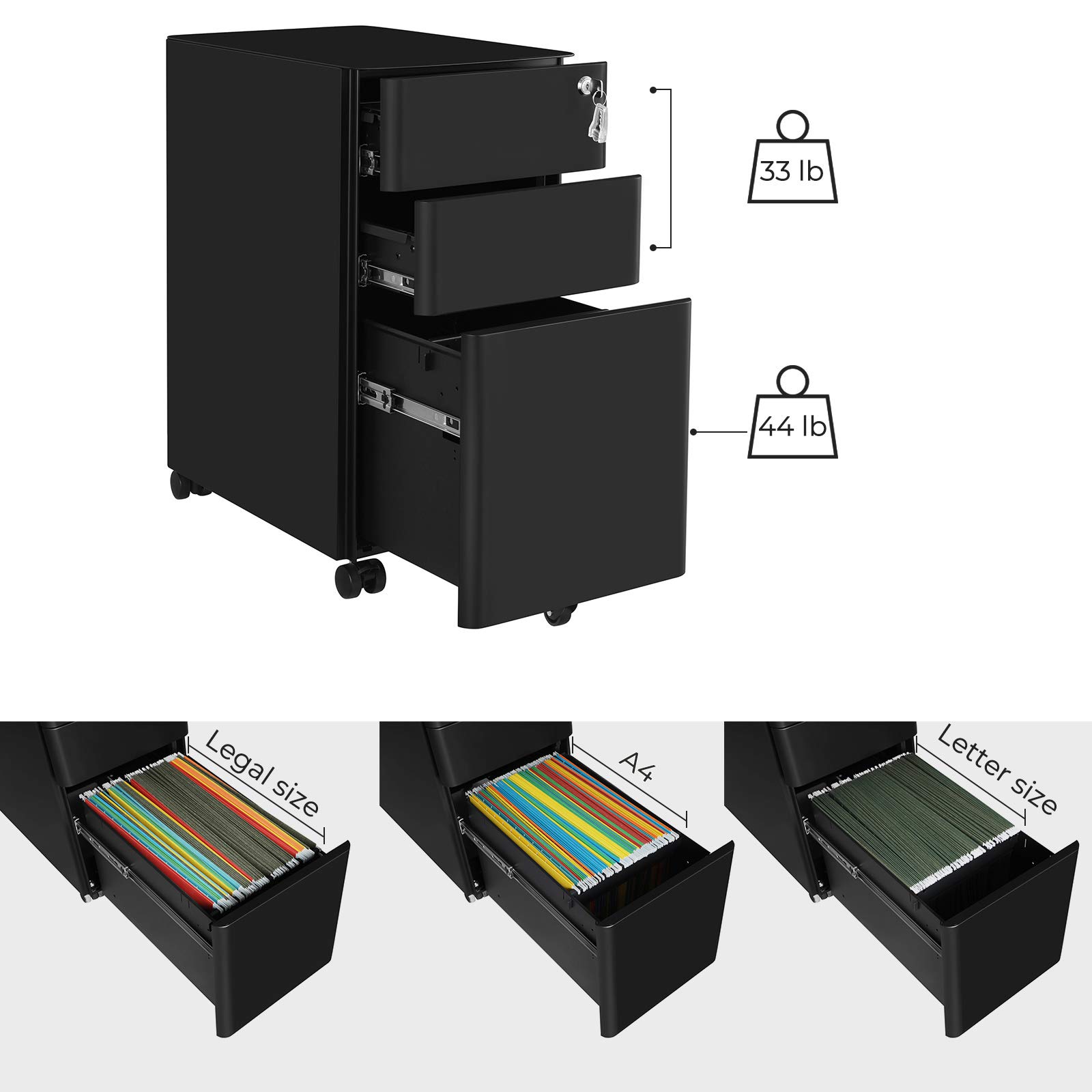 33 lb

44 lb

Legal size

A4

Letter size