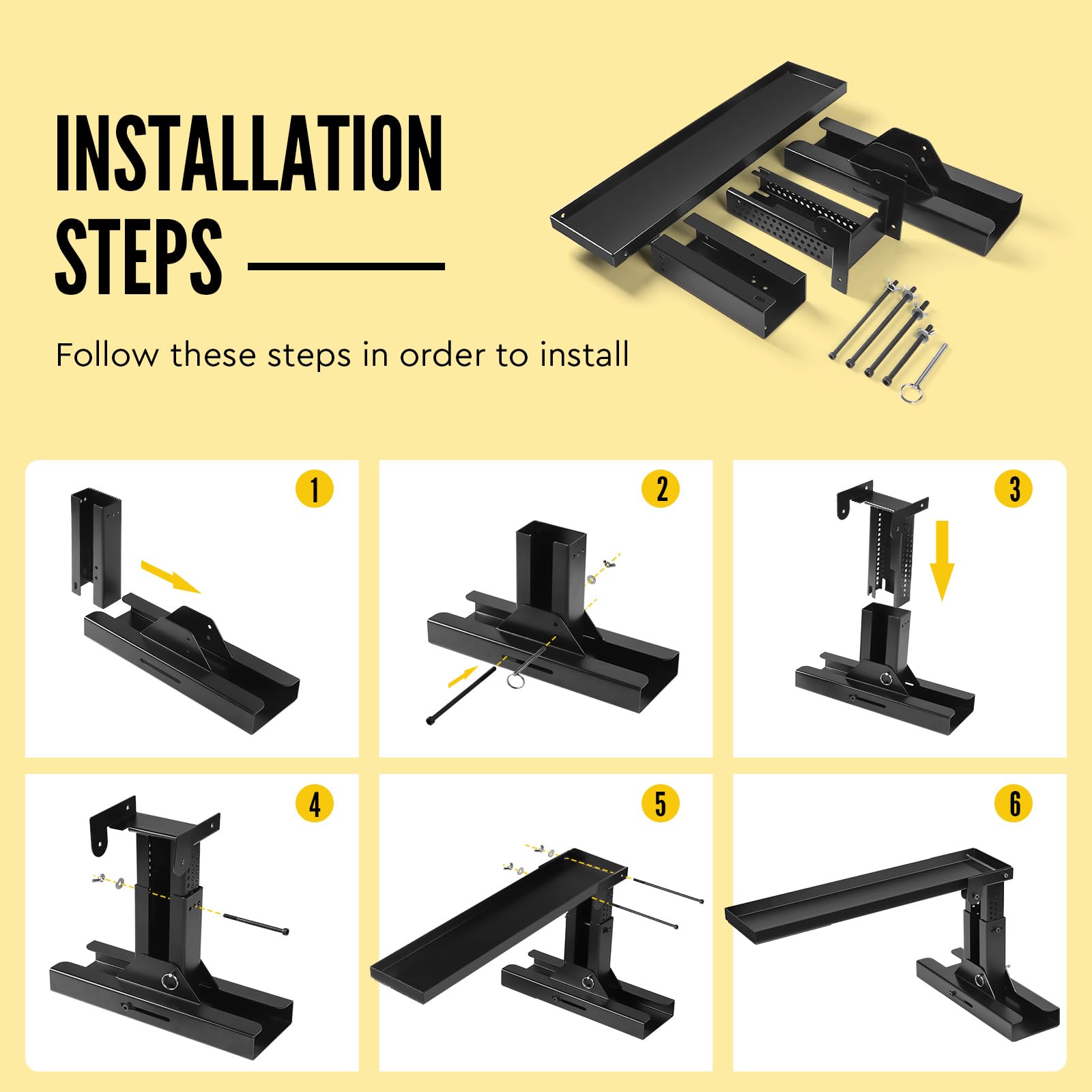 INSTALLATION STEPS

Follow these steps in order to install

1

2

3

4

5

6