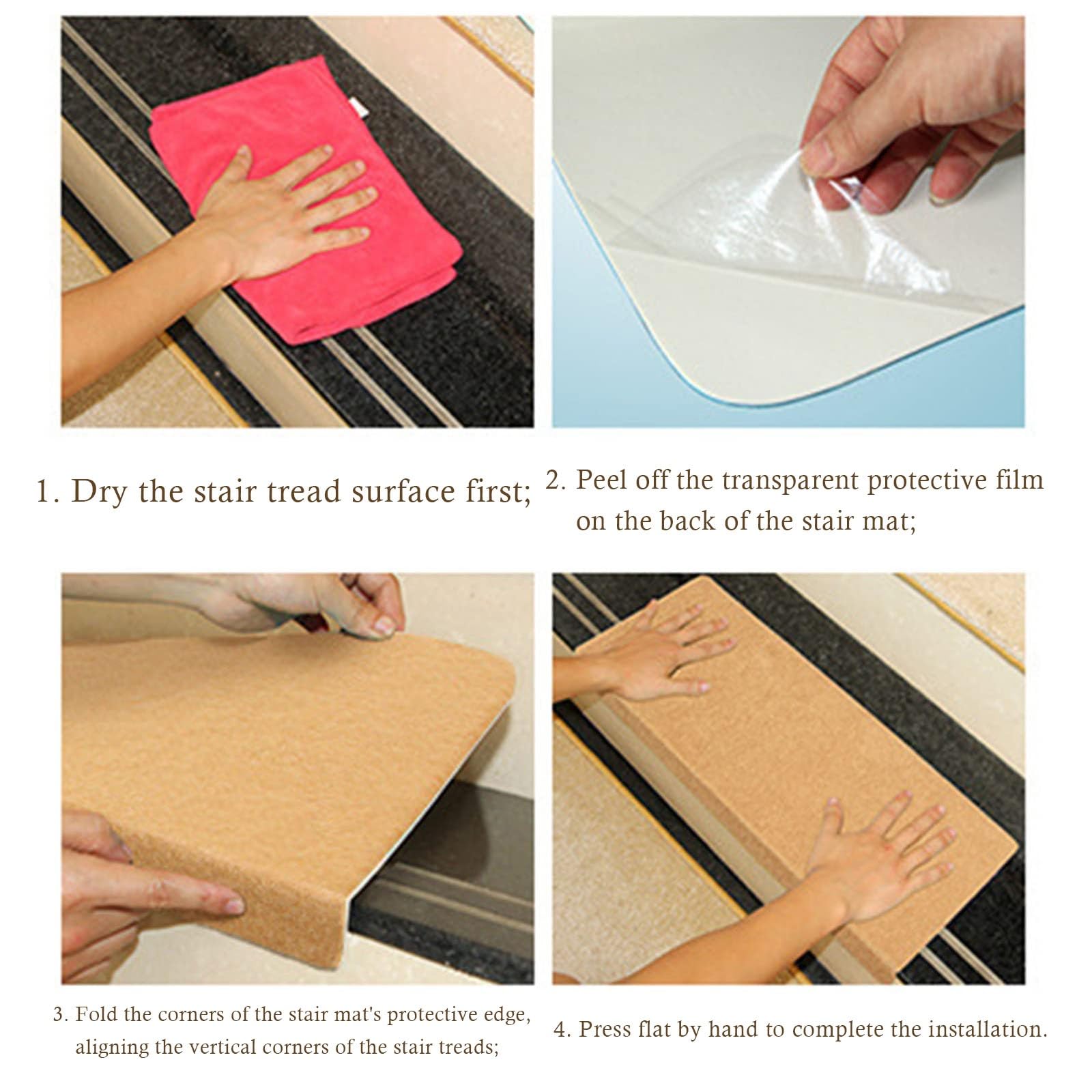 1. Dry the stair tread surface first;

2. Peel off the transparent protective film on the back of the stair mat;

3. Fold the corners of the stair mat's protective edge, aligning the vertical corners of the stair treads;

4. Press flat by hand to complete the installation.