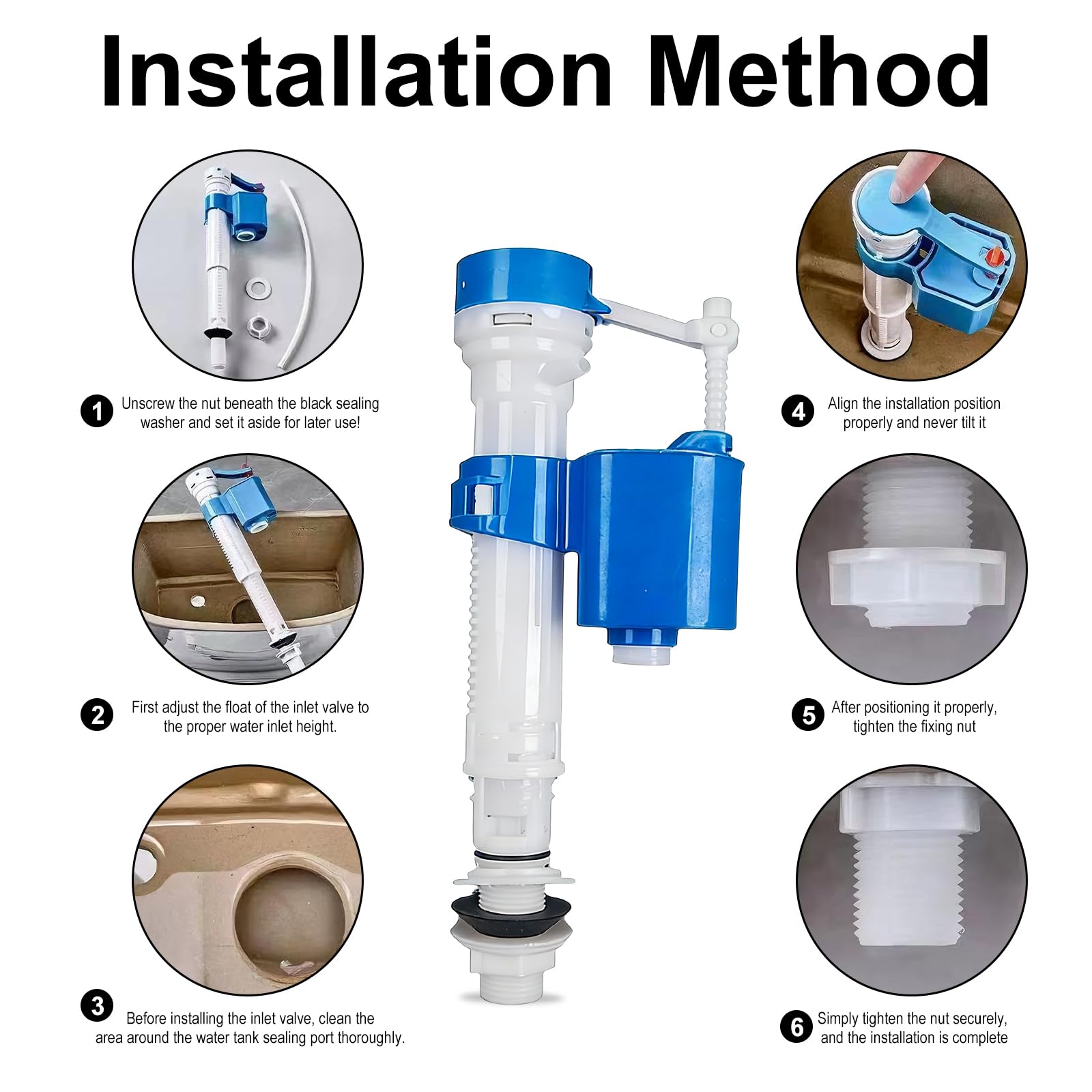 Installation Method

1 Unscrew the nut beneath the black sealing washer and set it aside for later use!

2 First adjust the float of the inlet valve to the proper water inlet height.

3 Before installing the inlet valve, clean the area around the water tank sealing port thoroughly.

4 Align the installation position properly and never tilt it

5 After positioning it properly, tighten the fixing nut

6 Simply tighten the nut securely, and the installation is complete