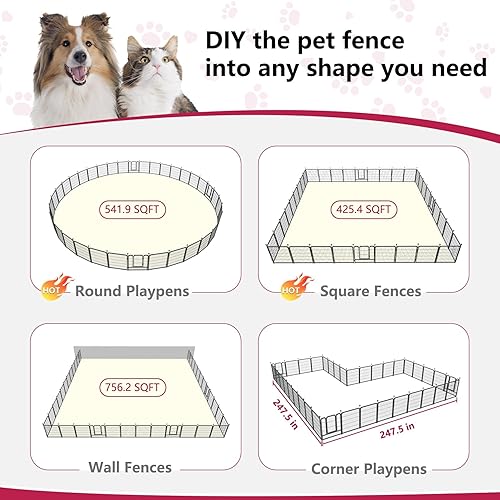 DIY the pet fence into any shape you need

541.9 SQFT

HOT Round Playpens

425.4 SQFT

HOT Square Fences

756.2 SQFT

Wall Fences

247.5 in

247.5 in

Corner Playpens