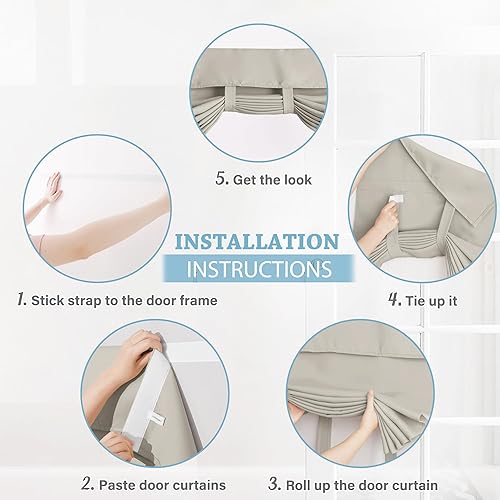 5. Get the look

INSTALLATION
INSTRUCTIONS

1. Stick strap to the door frame

4. Tie up it

2. Paste door curtains

3. Roll up the door curtain