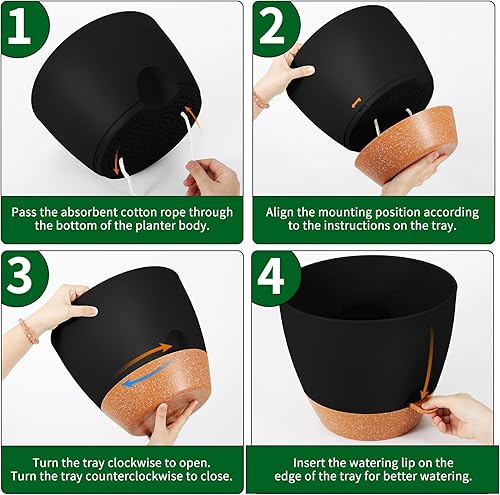 1

Pass the absorbent cotton rope through the bottom of the planter body.

2

Align the mounting position according to the instructions on the tray.

3

Turn the tray clockwise to open.
Turn the tray counterclockwise to close.

4

Insert the watering lip on the edge of the tray for better watering.