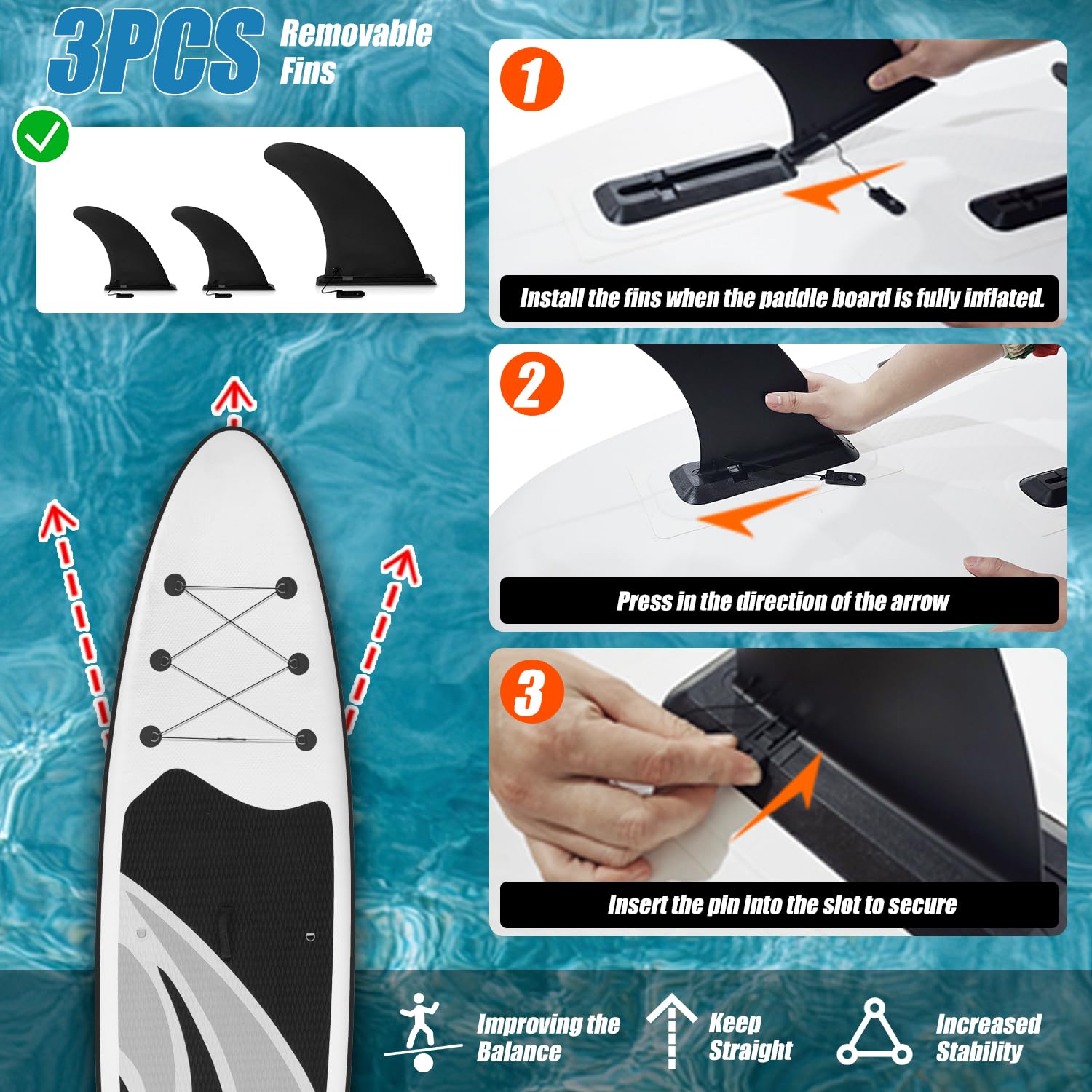 3PCS Removable Fins

1
Install the fins when the paddle board is fully inflated.

2
Press in the direction of the arrow

3
Insert the pin into the slot to secure

Improving the Balance

Keep Straight

Increased Stability