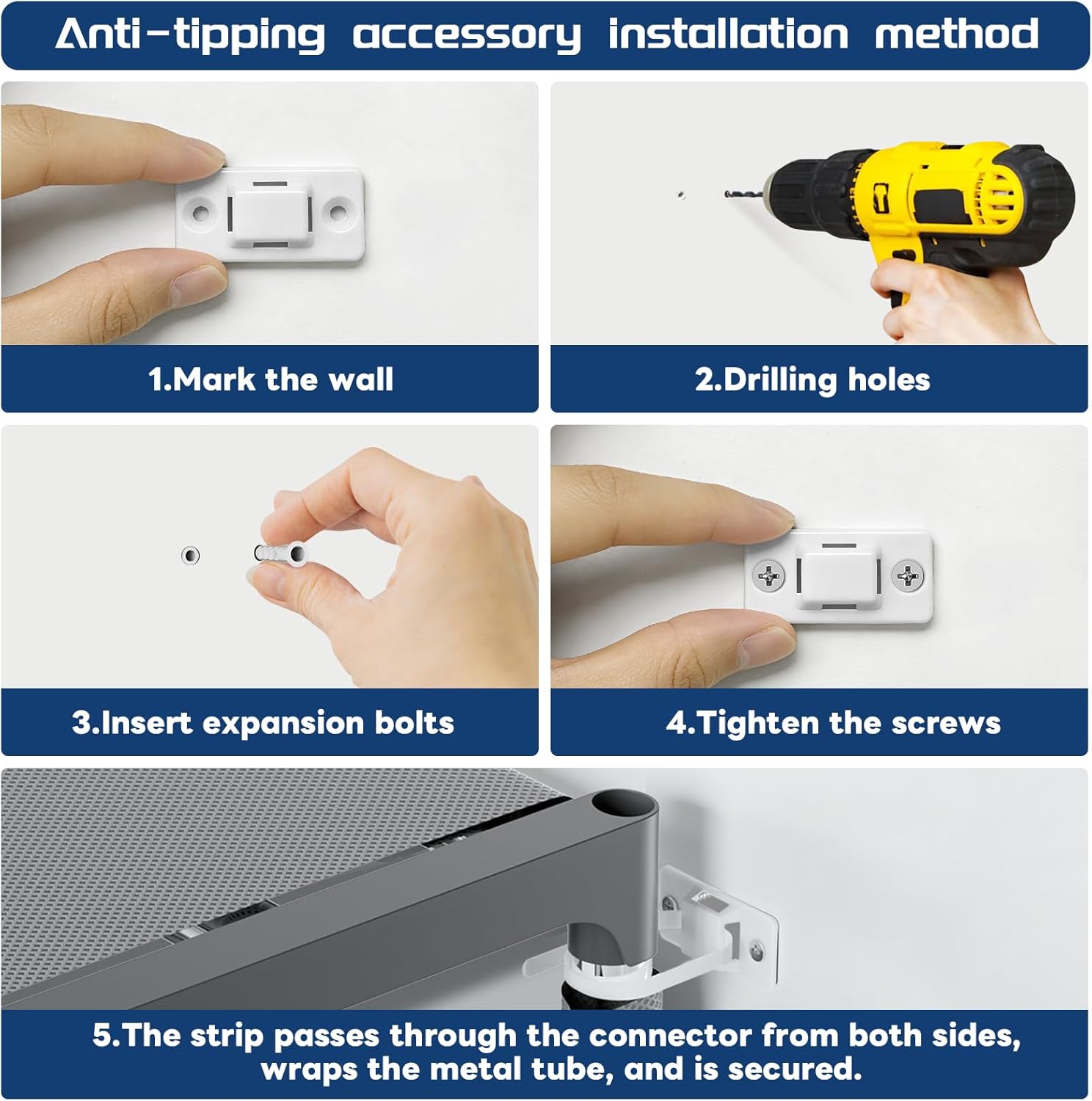 Anti-tipping accessory installation method

1.Mark the wall

2.Drilling holes

3.Insert expansion bolts

4.Tighten the screws

5.The strip passes through the connector from both sides, wraps the metal tube, and is secured.