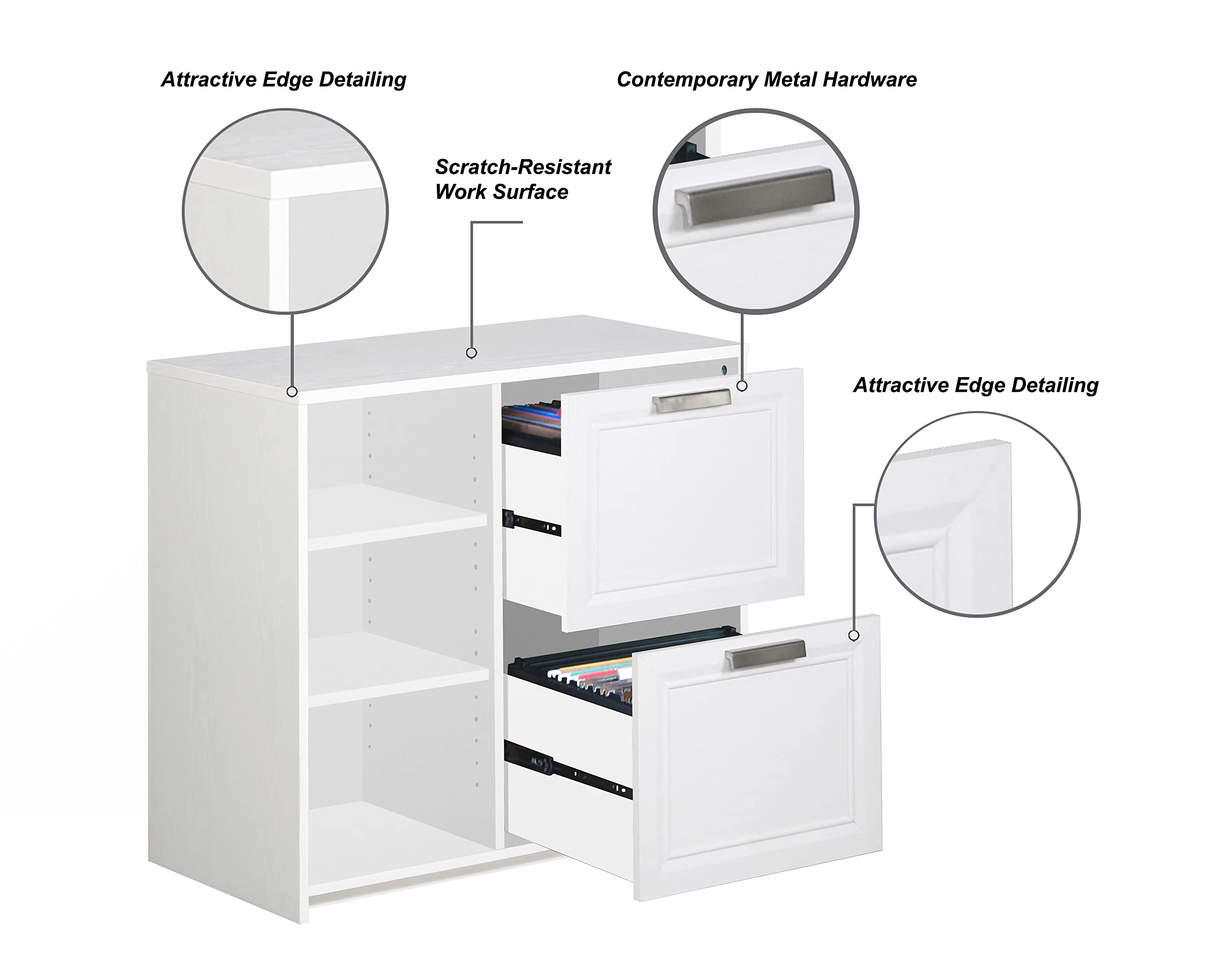 Attractive Edge Detailing

Contemporary Metal Hardware

Scratch-Resistant Work Surface

Attractive Edge Detailing