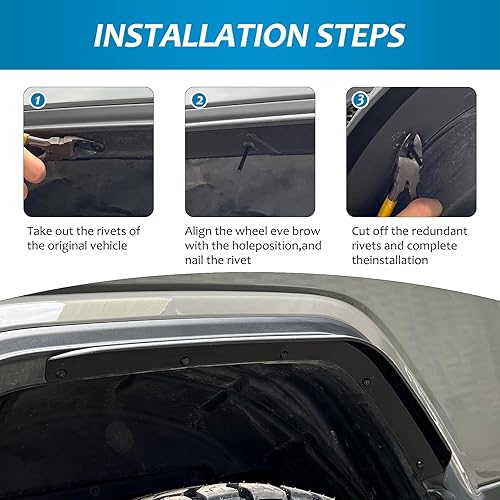 INSTALLATION STEPS

1

Take out the rivets of the original vehicle

2

Align the wheel eve brow with the holeposition,and nail the rivet

3

Cut off the redundant rivets and complete theinstallation