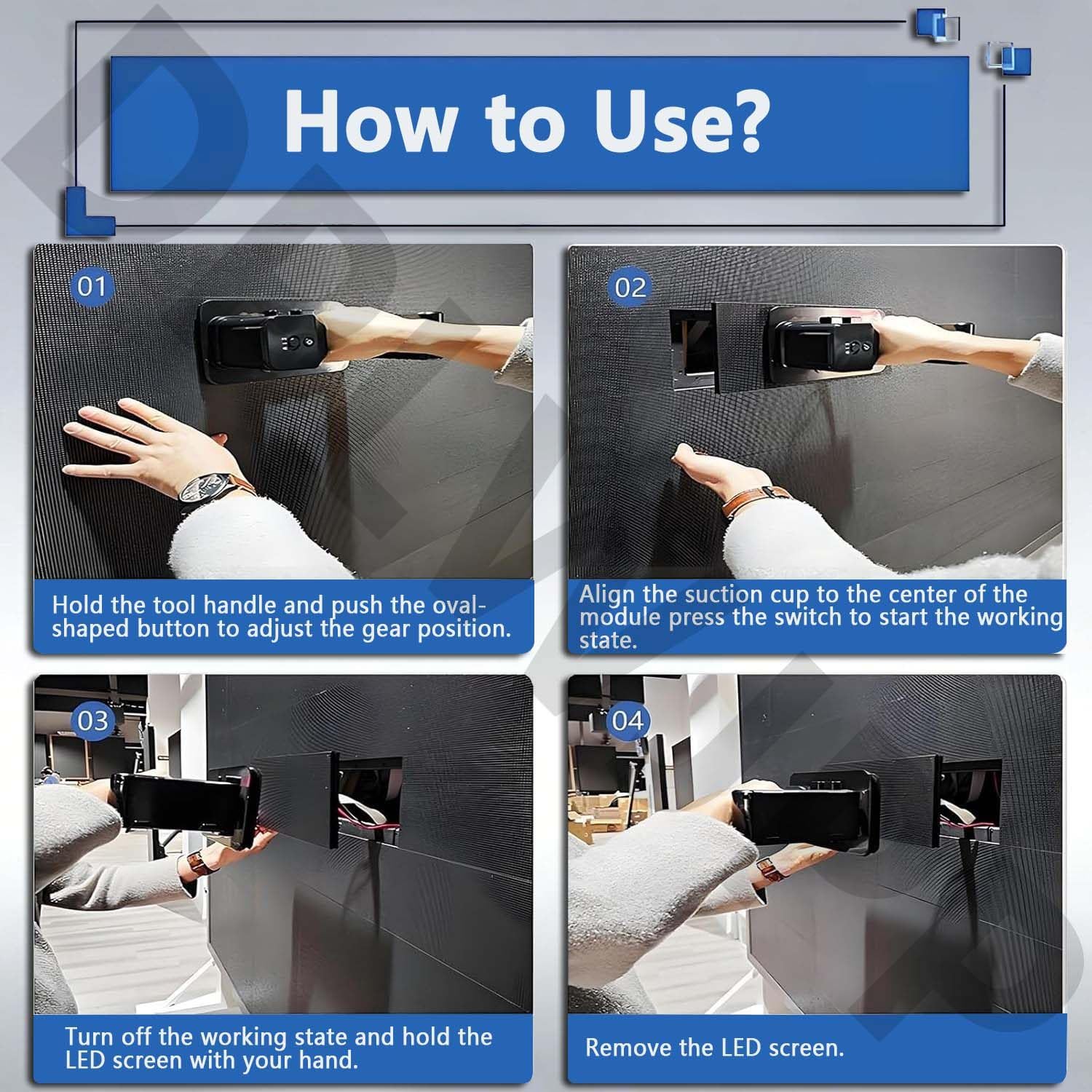 How to Use?

01

Hold the tool handle and push the oval-shaped button to adjust the gear position.

02

Align the suction cup to the center of the module press the switch to start the working state.

03

Turn off the working state and hold the LED screen with your hand.

04

Remove the LED screen.