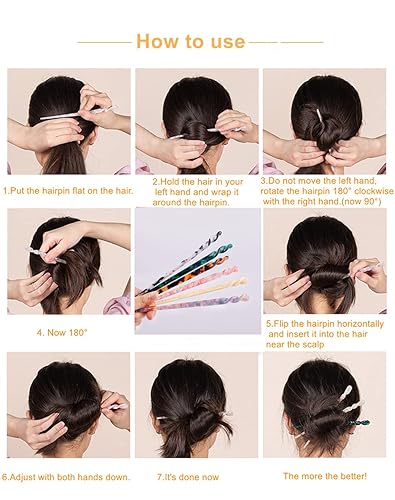 How to use

1.Put the hairpin flat on the hair.

2.Hold the hair in your left hand and wrap it around the hairpin.

3.Do not move the left hand, rotate the hairpin 180° clockwise with the right hand.(now 90°)

4. Now 180°

5.Flip the hairpin horizontally and insert it into the hair near the scalp

6.Adjust with both hands down.

7.It's done now

The more the better!