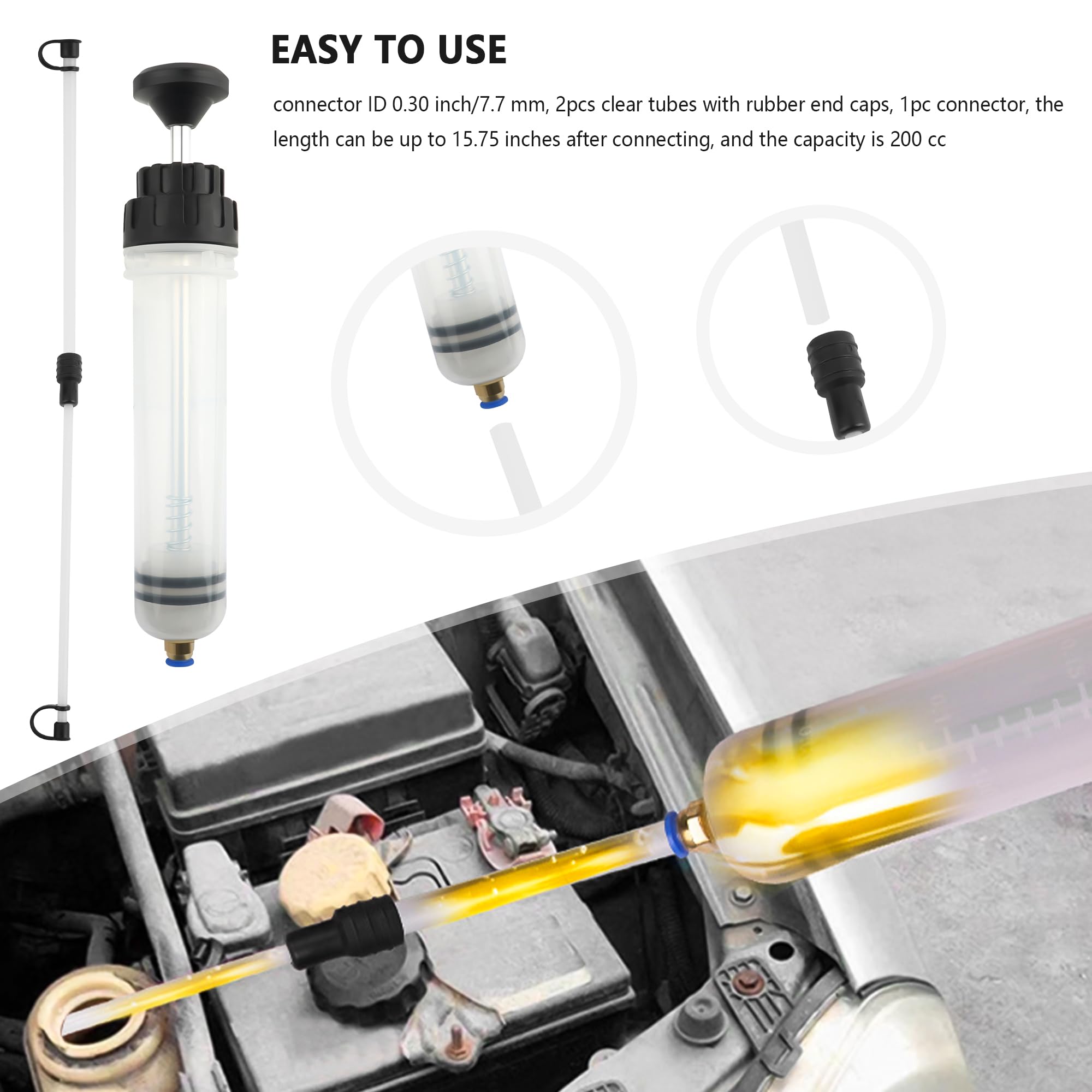 EASY TO USE

connector ID 0.30 inch/7.7 mm, 2pcs clear tubes with rubber end caps, 1pc connector, the length can be up to 15.75 inches after connecting, and the capacity is 200 cc