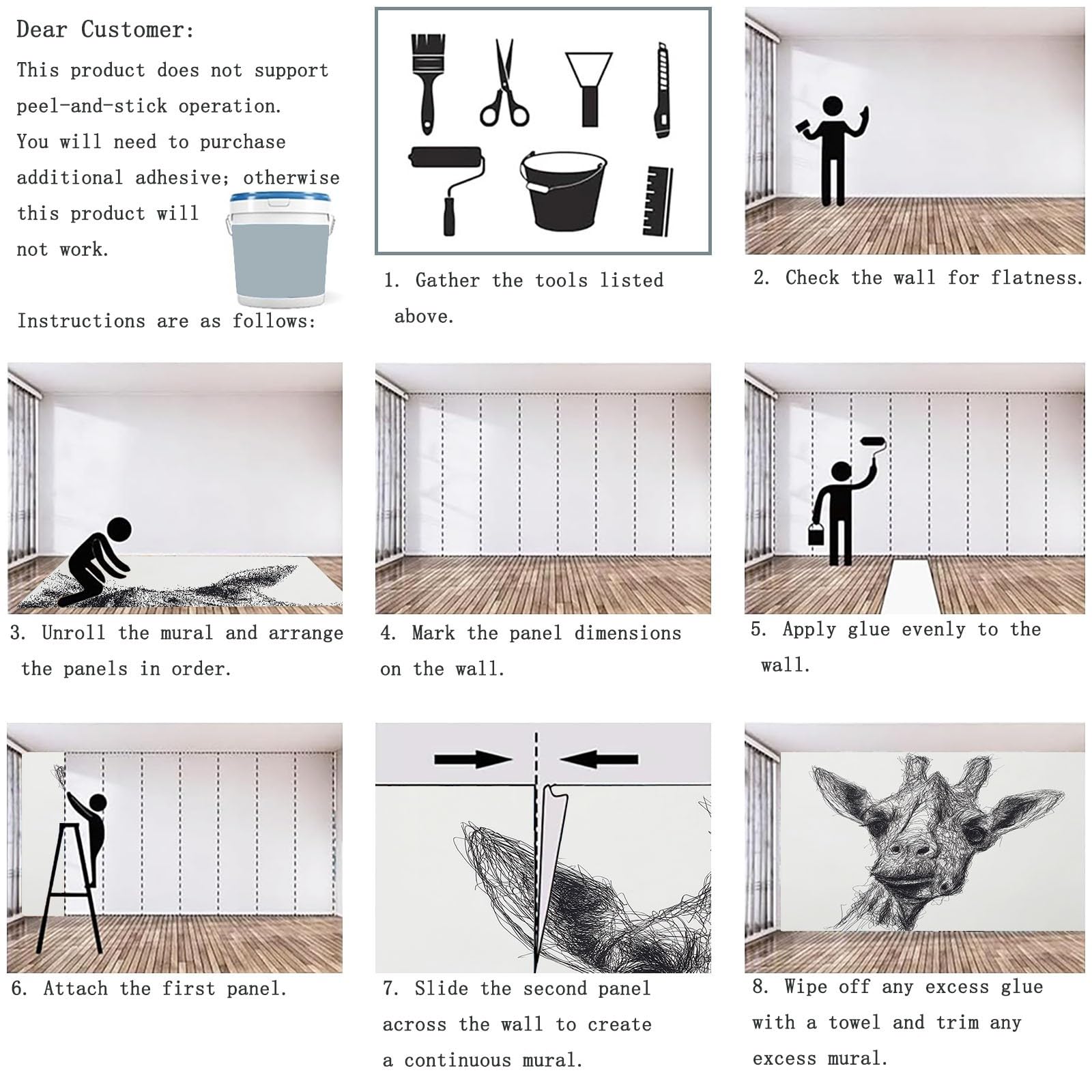 Dear Customer:

This product does not support peel-and-stick operation. You will need to purchase additional adhesive; otherwise this product will not work.

Instructions are as follows:

1. Gather the tools listed above.

2. Check the wall for flatness.

3. Unroll the mural and arrange the panels in order.

4. Mark the panel dimensions on the wall.

5. Apply glue evenly to the wall.

6. Attach the first panel.

7. Slide the second panel across the wall to create a continuous mural.

8. Wipe off any excess glue with a towel and trim any excess mural.