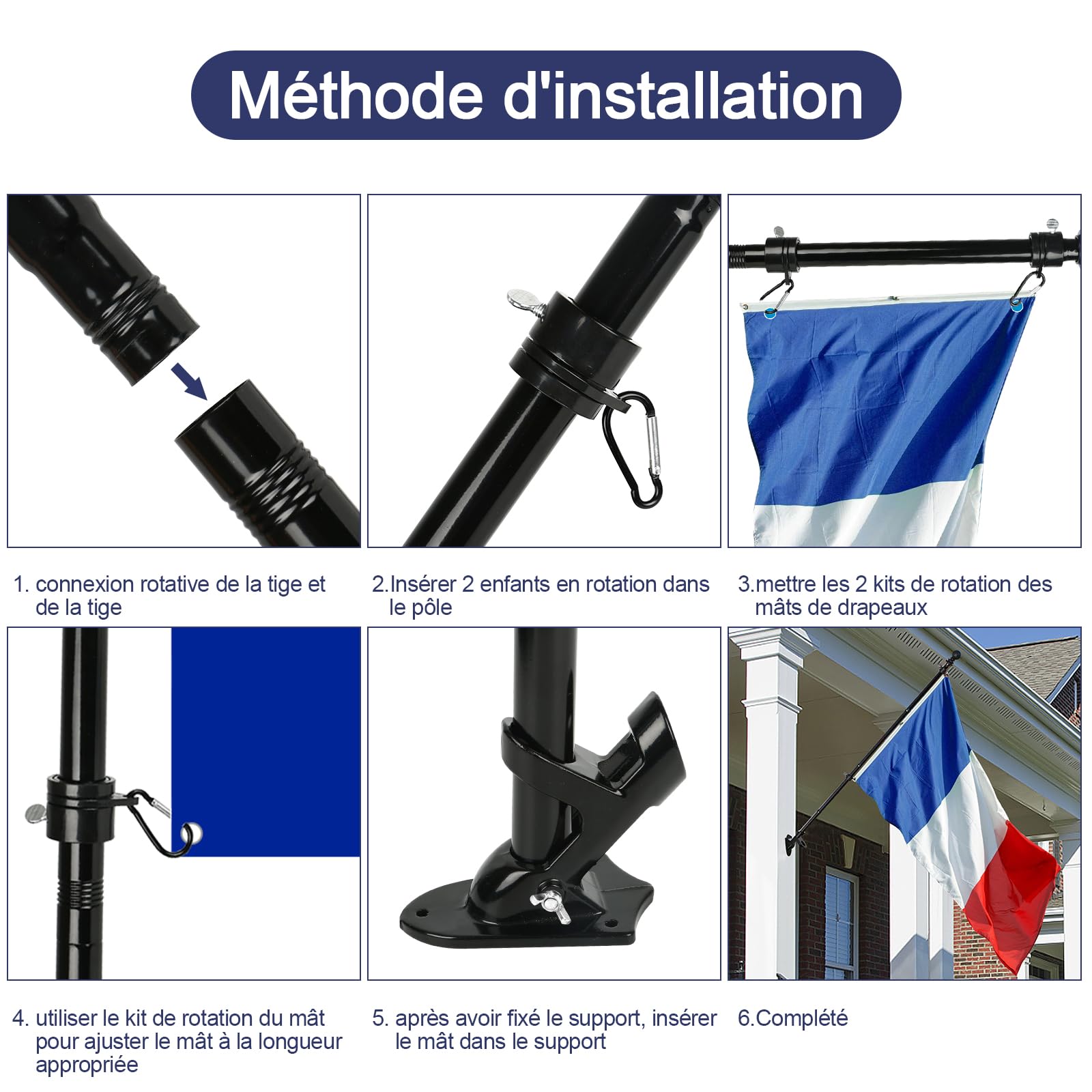 Méthode d'installation

1. connexion rotative de la tige et de la tige

2.Insérer 2 enfants en rotation dans le pôle

3.mettre les 2 kits de rotation des mâts de drapeaux

4. utiliser le kit de rotation du mât pour ajuster le mât à la longueur appropriée

5. après avoir fixé le support, insérer le mât dans le support

6.Complété