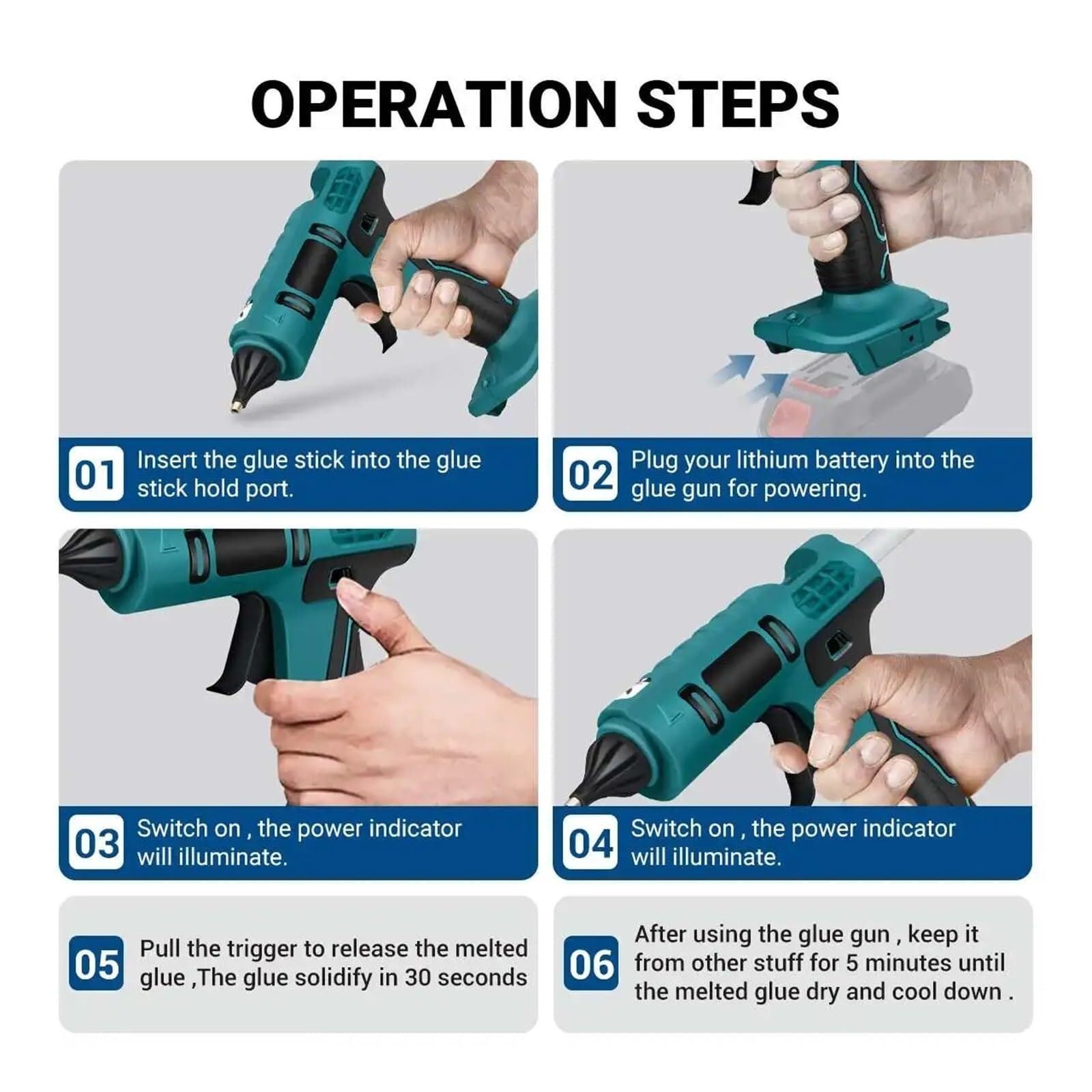 OPERATION STEPS

01 Insert the glue stick into the glue stick hold port.

02 Plug your lithium battery into the glue gun for powering.

03 Switch on , the power indicator will illuminate.

04 Switch on , the power indicator will illuminate.

05 Pull the trigger to release the melted glue ,The glue solidify in 30 seconds

06 After using the glue gun , keep it from other stuff for 5 minutes until the melted glue dry and cool down .