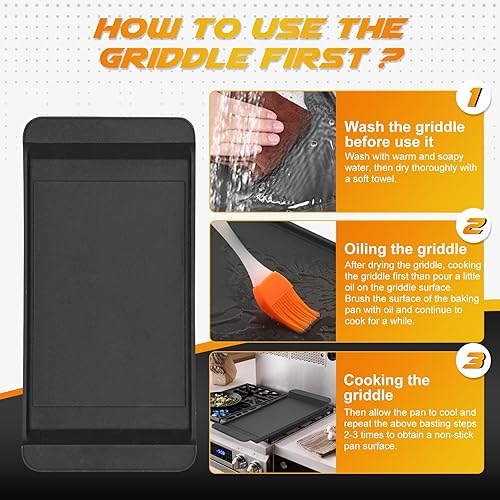 HOW TO USE THE GRIDDLE FIRST ?

1

Wash the griddle before use it

Wash with warm and soapy water, then dry thoroughly with a soft towel.

2

Oiling the griddle

After drying the griddle, cooking the griddle first than pour a little oil on the griddle surface. Brush the surface of the baking pan with oil and continue to cook for a while.

3

Cooking the griddle

Then allow the pan to cool and repeat the above basting steps 2-3 times to obtain a non-stick pan surface.