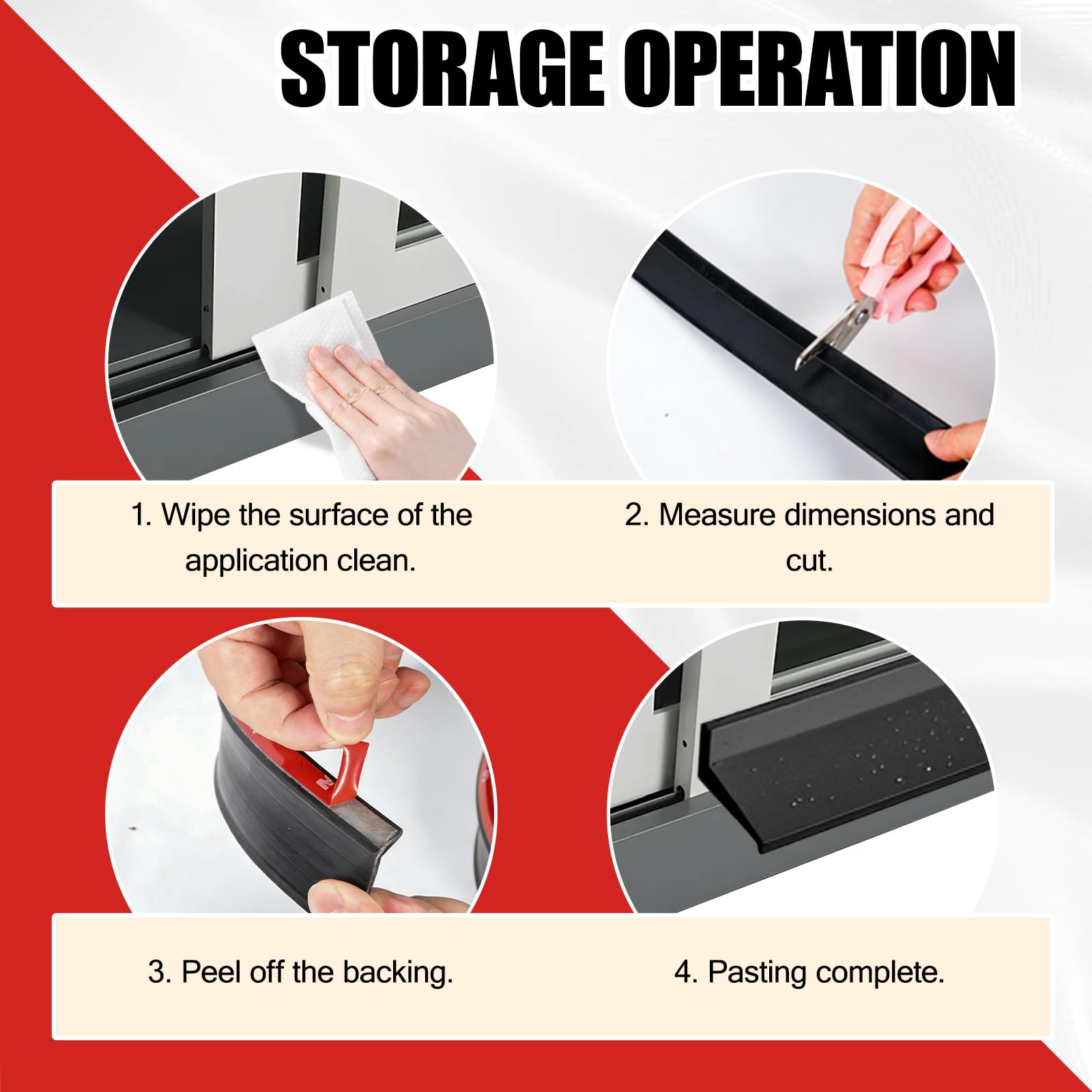 STORAGE OPERATION

1. Wipe the surface of the application clean.

2. Measure dimensions and cut.

3. Peel off the backing.

4. Pasting complete.