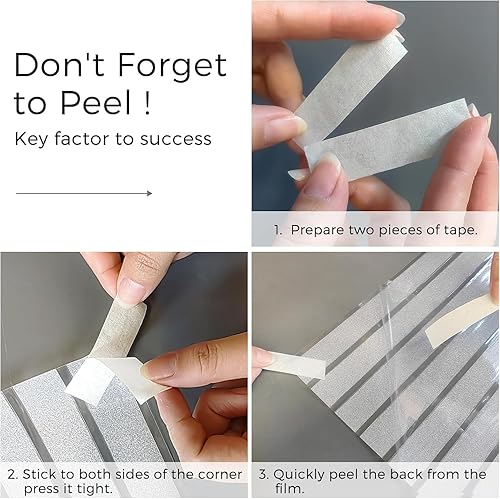 Don't Forget to Peel !

Key factor to success

1. Prepare two pieces of tape.

2. Stick to both sides of the corner press it tight.

3. Quickly peel the back from the film.