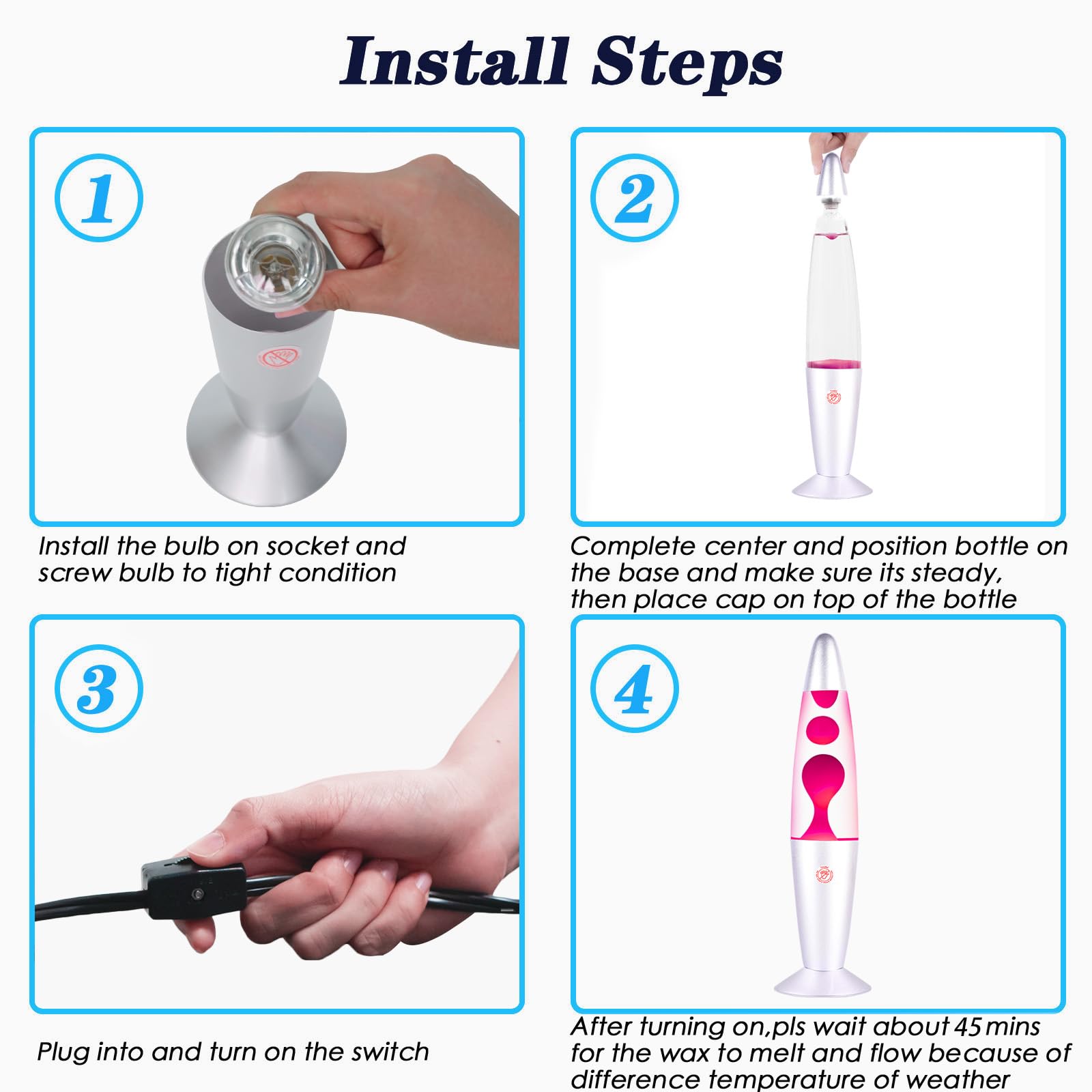 Install Steps

1

Install the bulb on socket and screw bulb to tight condition

2

Complete center and position bottle on the base and make sure its steady, then place cap on top of the bottle

3

Plug into and turn on the switch

4

After turning on,pls wait about 45mins for the wax to melt and flow because of difference temperature of weather