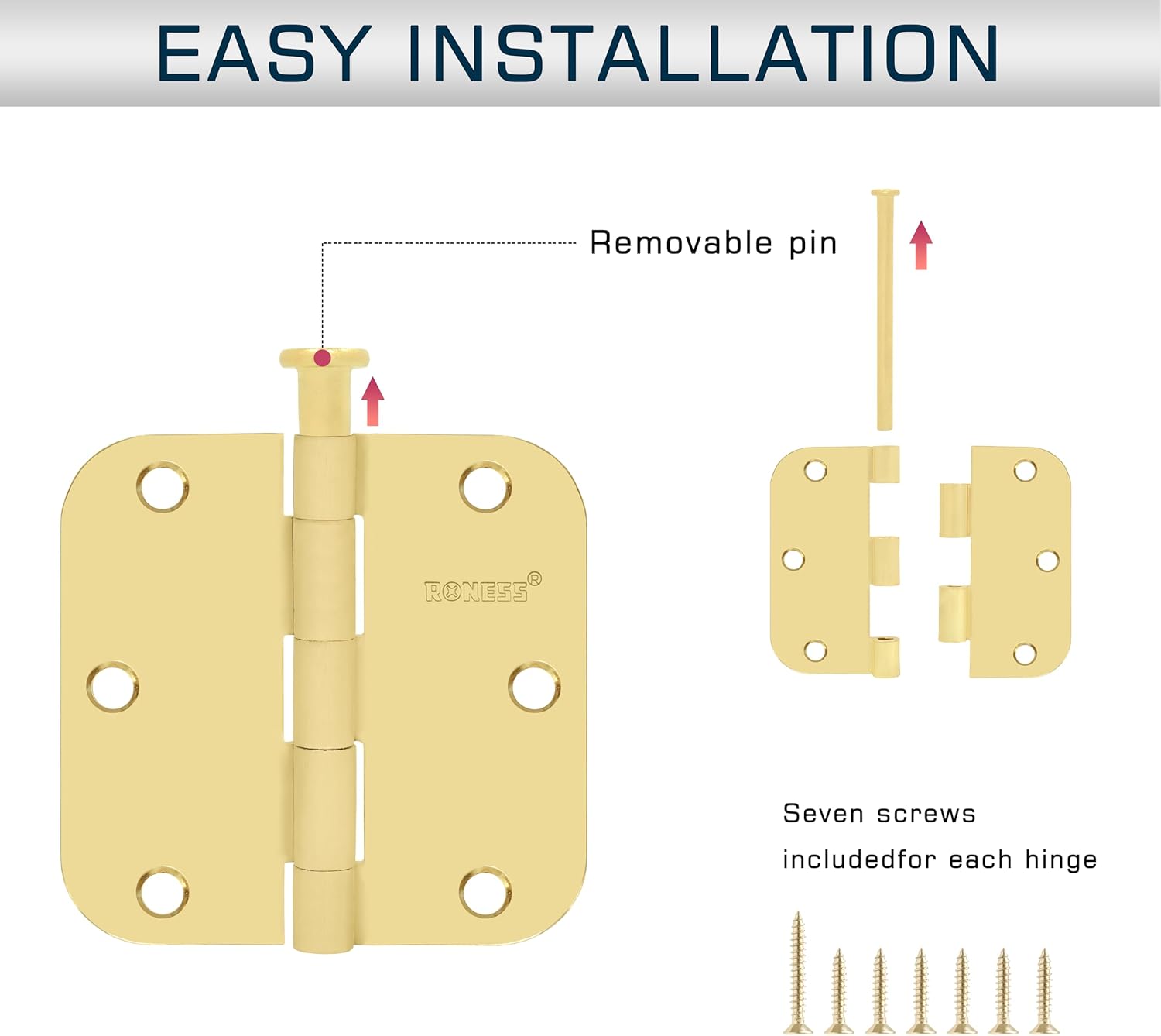 EASY INSTALLATION

Removable pin

RONESS®

Seven screws includedfor each hinge