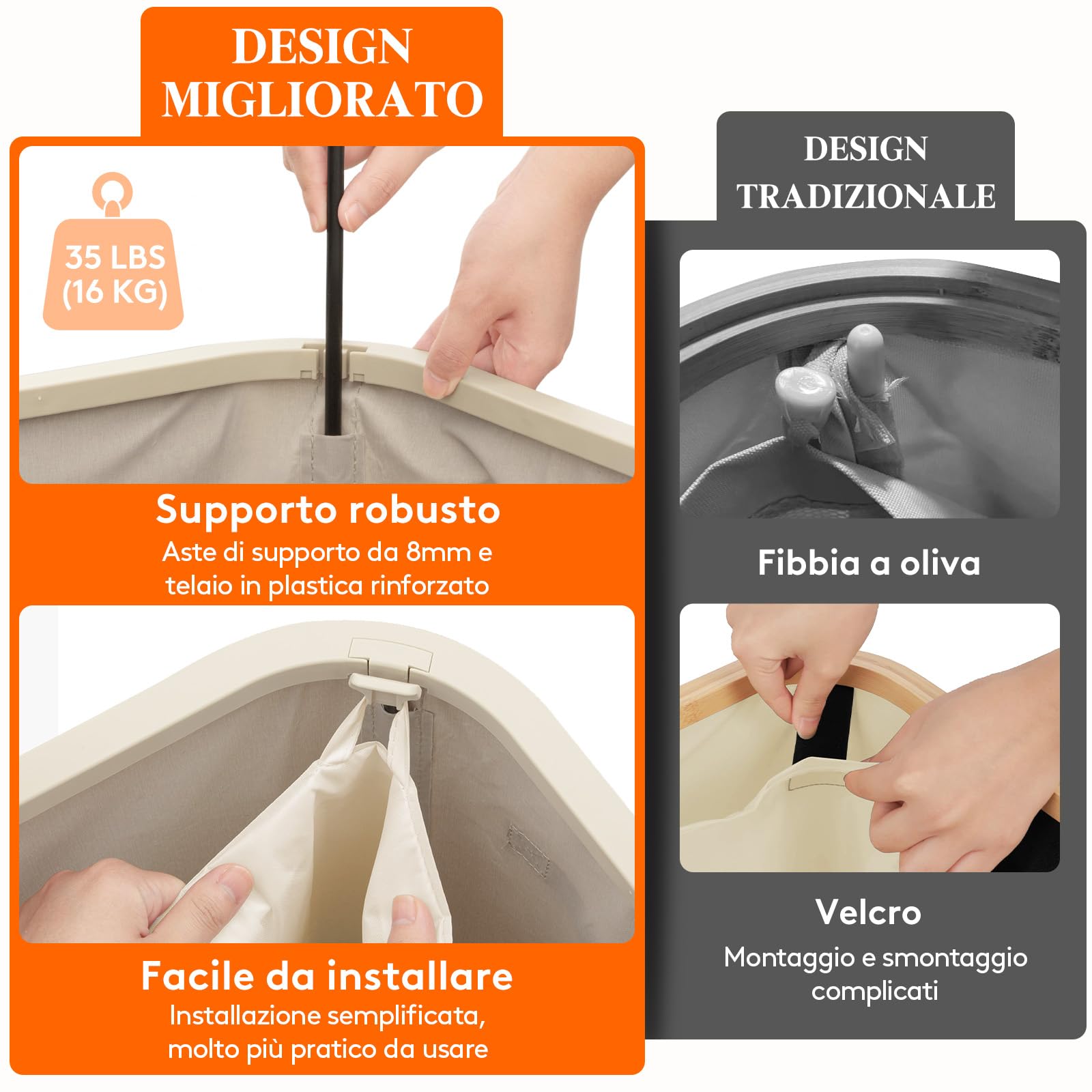 DESIGN MIGLIORATO

35 LBS (16 KG)

Supporto robusto
Aste di supporto da 8mm e telaio in plastica rinforzato

Facile da installare
Installazione semplificata, molto più pratico da usare

DESIGN TRADIZIONALE

Fibbia a oliva

Velcro
Montaggio e smontaggio complicati