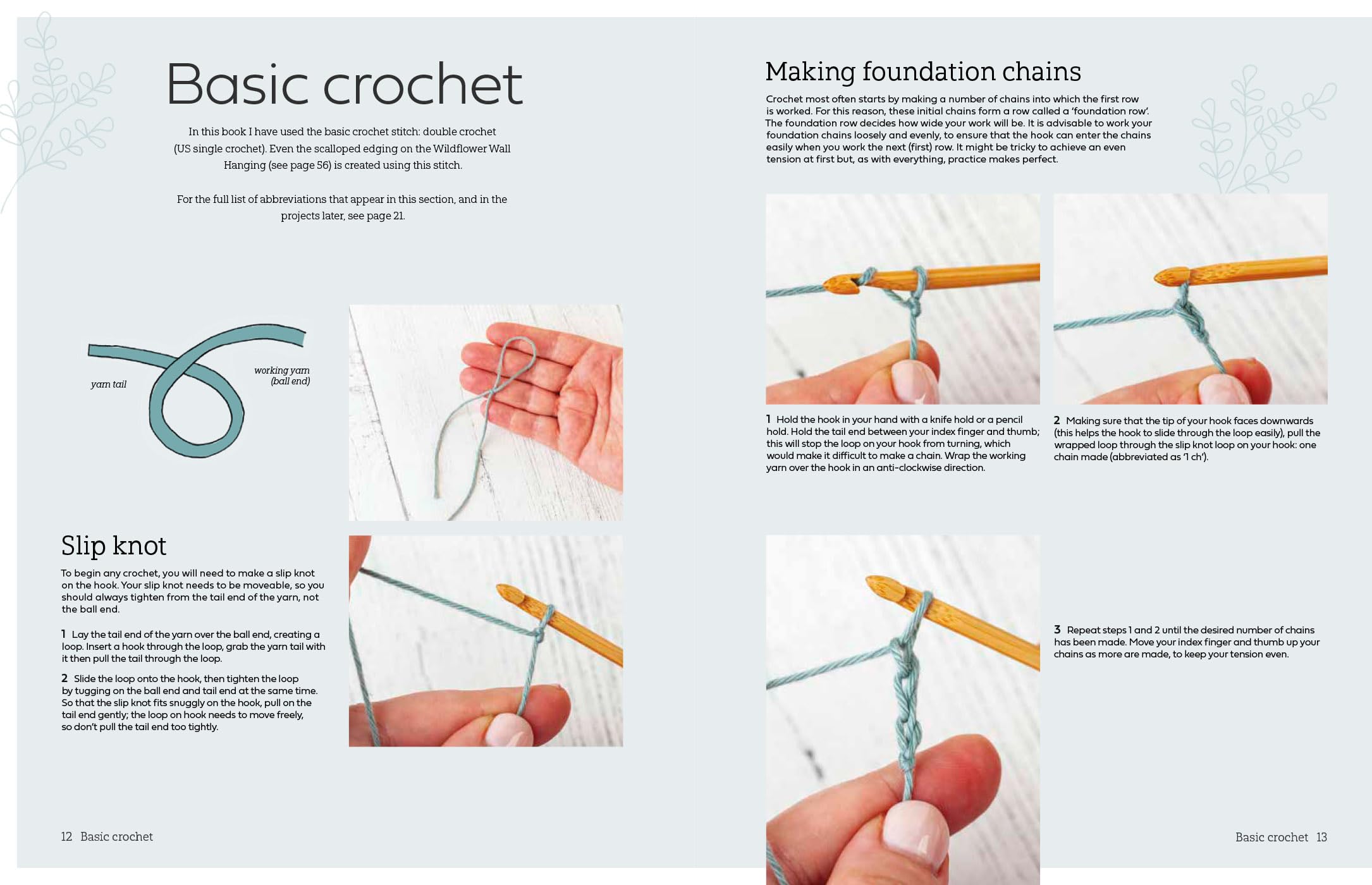 Basic crochet

In this book I have used the basic crochet stitch: double crochet (US single crochet). Even the scalloped edging on the Wildflower Wall Hanging (see page 56) is created using this stitch.

For the full list of abbreviations that appear in this section, and in the projects later, see page 21.

yarn tail

working yarn (ball end)

Slip knot

To begin any crochet, you will need to make a slip knot on the hook. Your slip knot needs to be moveable, so you should always tighten from the tail end of the yarn, not the ball end.

1 Lay the tail end of the yarn over the ball end, creating a loop. Insert a hook through the loop, grab the yarn tail with it then pull the tail through the loop.

2 Slide the loop onto the hook, then tighten the loop by tugging on the ball end and tail end at the same time. So that the slip knot fits snuggly on the hook, pull on the tail end gently; the loop on hook needs to move freely, so don't pull the tail end too tightly.

12 Basic crochet

Making foundation chains

Crochet most often starts by making a number of chains into which the first row is worked. For this reason, these initial chains form a row called a 'foundation row'. The foundation row decides how wide your work will be. It is advisable to work your foundation chains loosely and evenly, to ensure that the hook can enter the chains easily when you work the next (first) row. It might be tricky to achieve an even tension at first but, as with everything, practice makes perfect.

1 Hold the hook in your hand with a knife hold or a pencil hold. Hold the tail end between your index finger and thumb; this will stop the loop on your hook from turning, which would make it difficult to make a chain. Wrap the working yarn over the hook in an anti-clockwise direction.

2 Making sure that the tip of your hook faces downwards (this helps the hook to slide through the loop easily), pull the wrapped loop through the slip knot loop on your hook: one chain made (abbreviated as '1 ch').

3 Repeat steps 1 and 2 until the desired number of chains has been made. Move your index finger and thumb up your chains as more are made, to keep your tension even.

Basic crochet 13