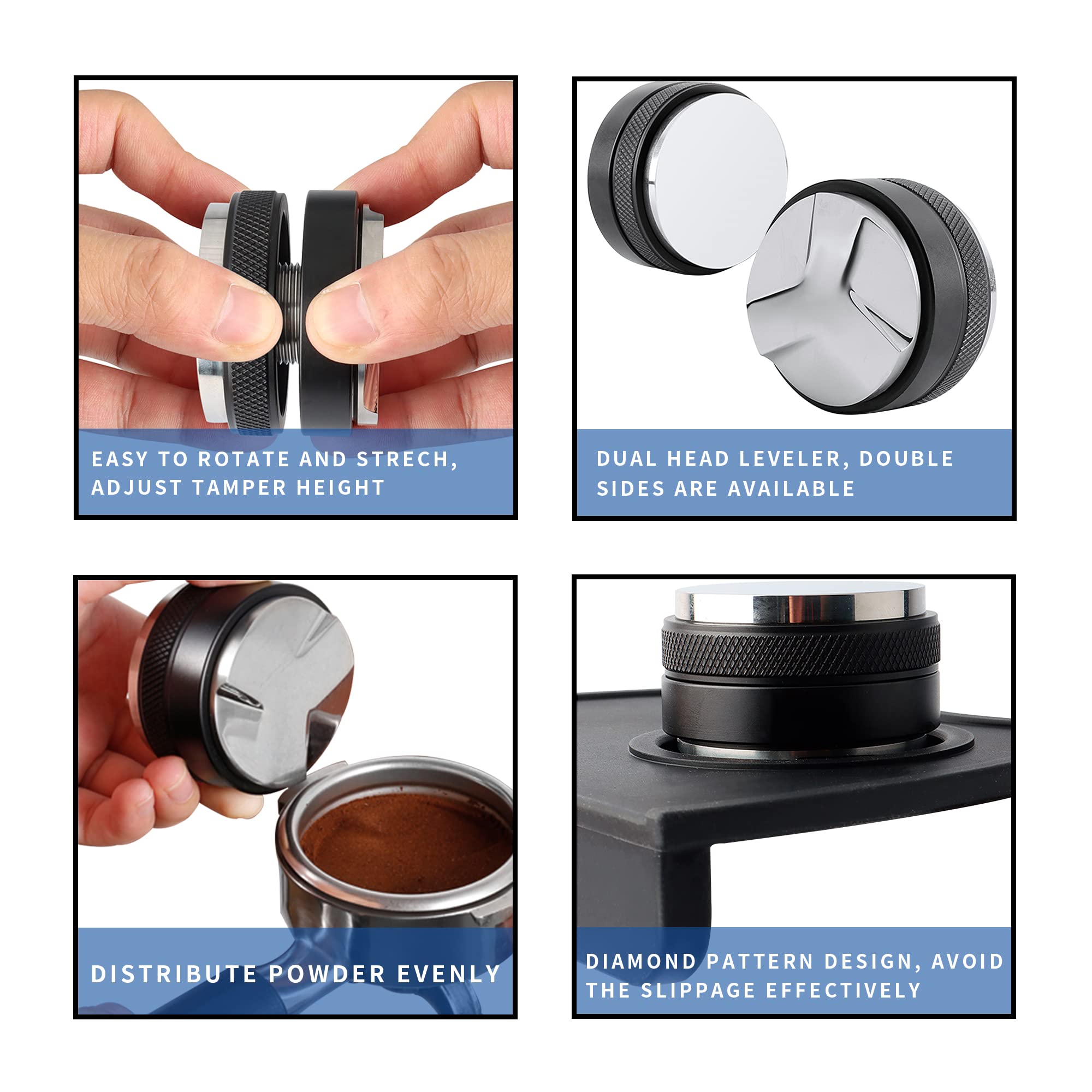 EASY TO ROTATE AND STRECH, ADJUST TAMPER HEIGHT

DUAL HEAD LEVELER, DOUBLE SIDES ARE AVAILABLE

DISTRIBUTE POWDER EVENLY

DIAMOND PATTERN DESIGN, AVOID THE SLIPPAGE EFFECTIVELY