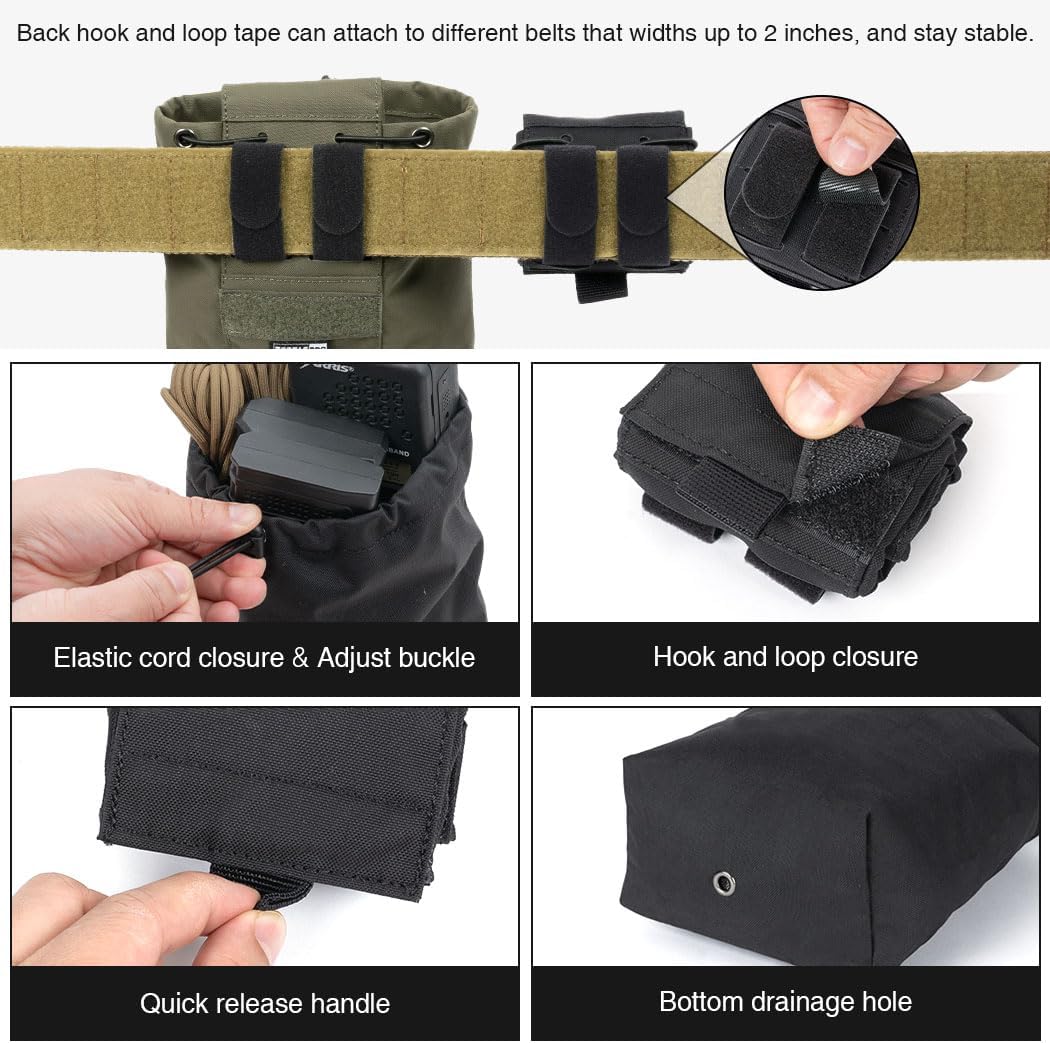 Back hook and loop tape can attach to different belts that widths up to 2 inches, and stay stable.

Elastic cord closure & Adjust buckle

Hook and loop closure

Quick release handle

Bottom drainage hole