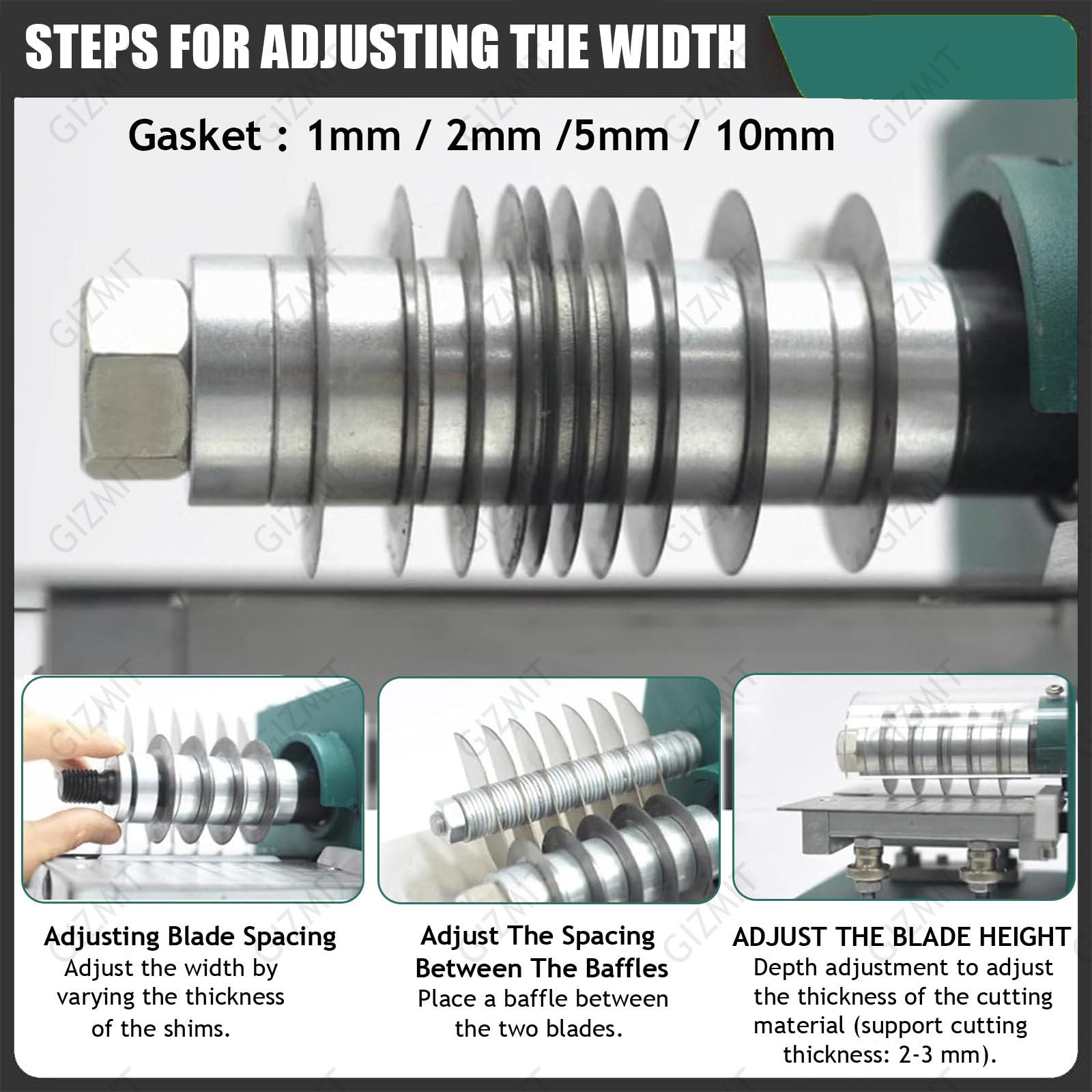 STEPS FOR ADJUSTING THE WIDTH

Gasket : 1mm / 2mm /5mm / 10mm

GIZMIT

Adjusting Blade Spacing
Adjust the width by varying the thickness of the shims.

Adjust The Spacing Between The Baffles
Place a baffle between the two blades.

ADJUST THE BLADE HEIGHT
Depth adjustment to adjust the thickness of the cutting material (support cutting thickness: 2-3 mm).