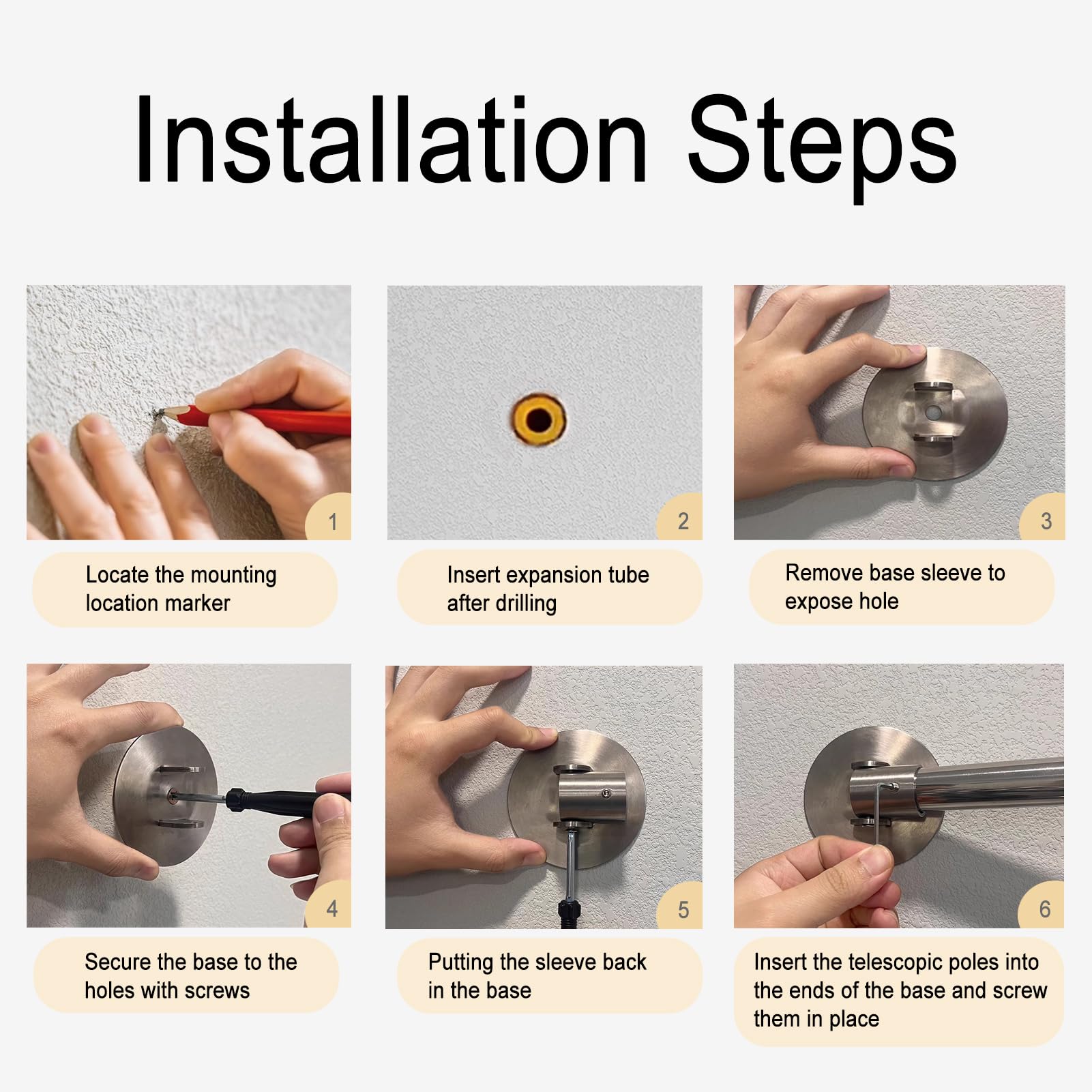 Installation Steps

1

Locate the mounting location marker

2

Insert expansion tube after drilling

3

Remove base sleeve to expose hole

4

Secure the base to the holes with screws

5

Putting the sleeve back in the base

6

Insert the telescopic poles into the ends of the base and screw them in place