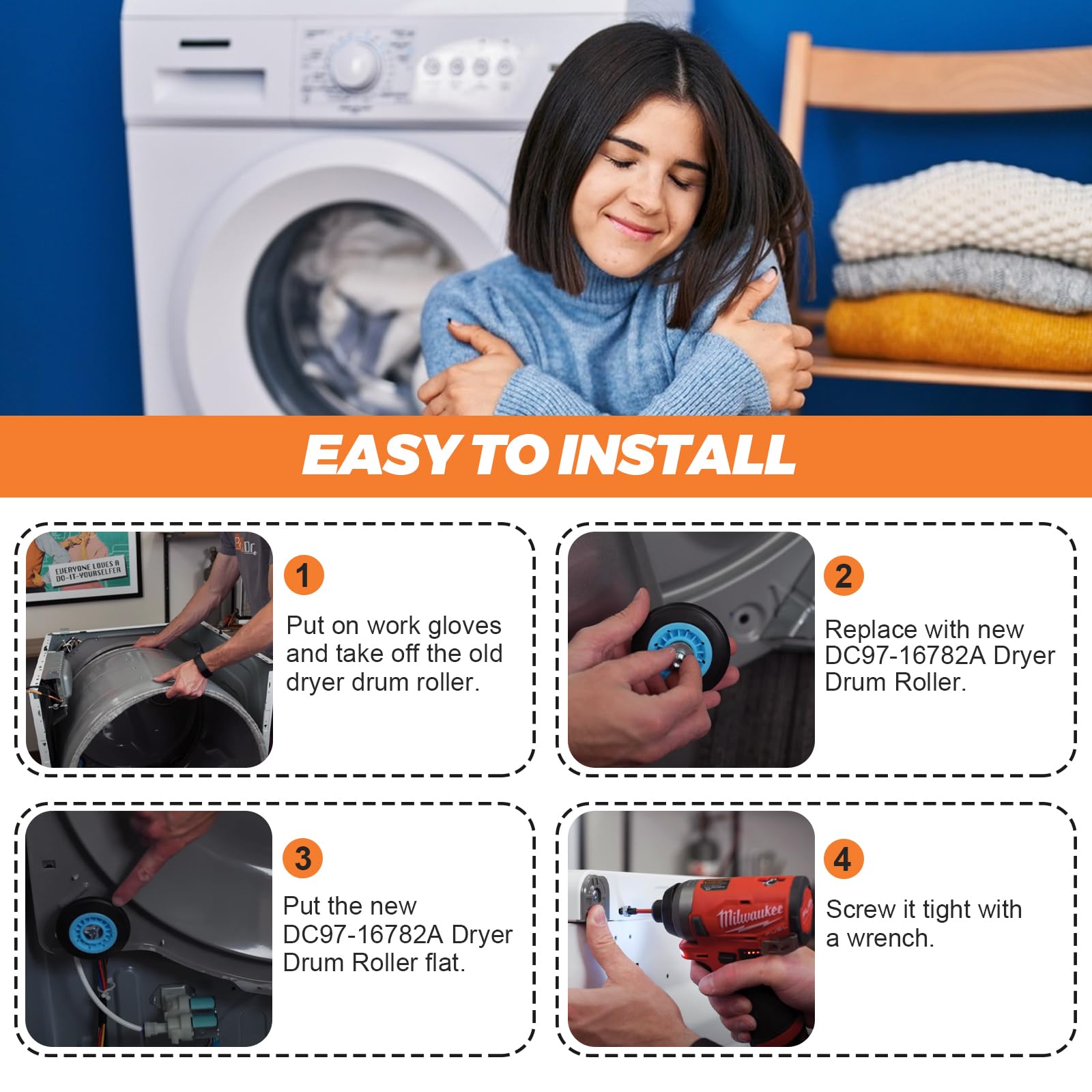 EASY TO INSTALL

EVERYONE LOVES A DO-IT-YOURSELFER

1

Put on work gloves and take off the old dryer drum roller.

2

Replace with new DC97-16782A Dryer Drum Roller.

3

Put the new DC97-16782A Dryer Drum Roller flat.

Milwaukee

4

Screw it tight with a wrench.