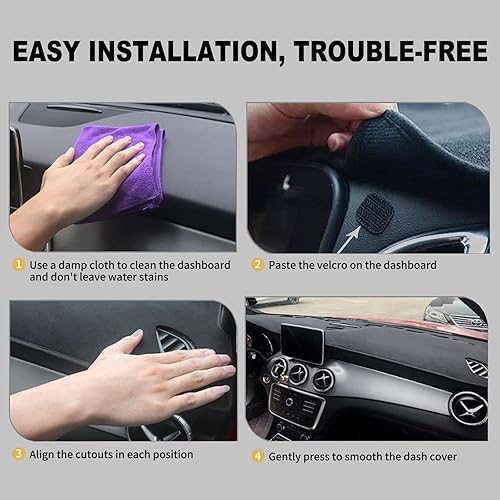 EASY INSTALLATION, TROUBLE-FREE

1 Use a damp cloth to clean the dashboard and don't leave water stains

2 Paste the velcro on the dashboard

3 Align the cutouts in each position

4 Gently press to smooth the dash cover