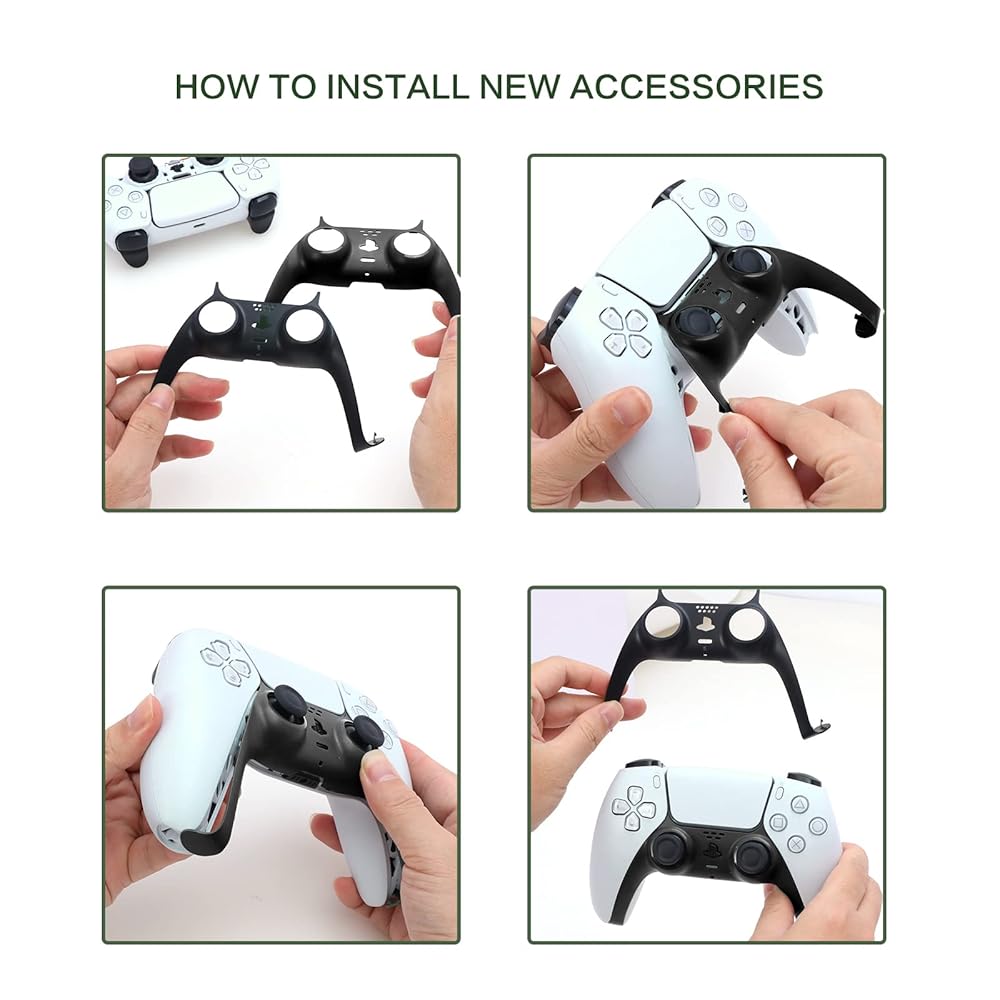 HOW TO INSTALL NEW ACCESSORIES