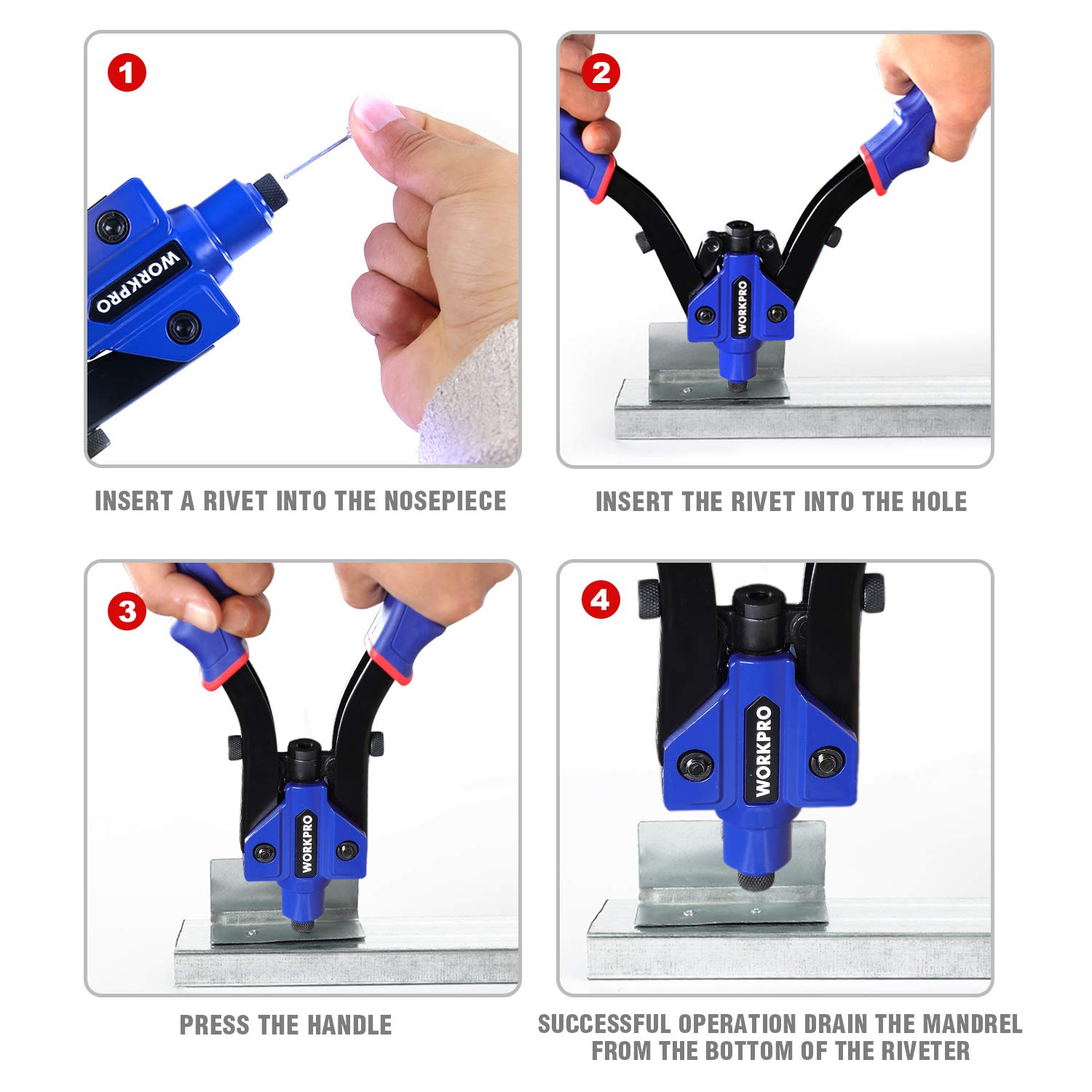 1

WORKPRO

INSERT A RIVET INTO THE NOSEPIECE

2

WORKPRO

INSERT THE RIVET INTO THE HOLE

3

WORKPRO

PRESS THE HANDLE

4

WORKPRO

SUCCESSFUL OPERATION DRAIN THE MANDREL FROM THE BOTTOM OF THE RIVETER