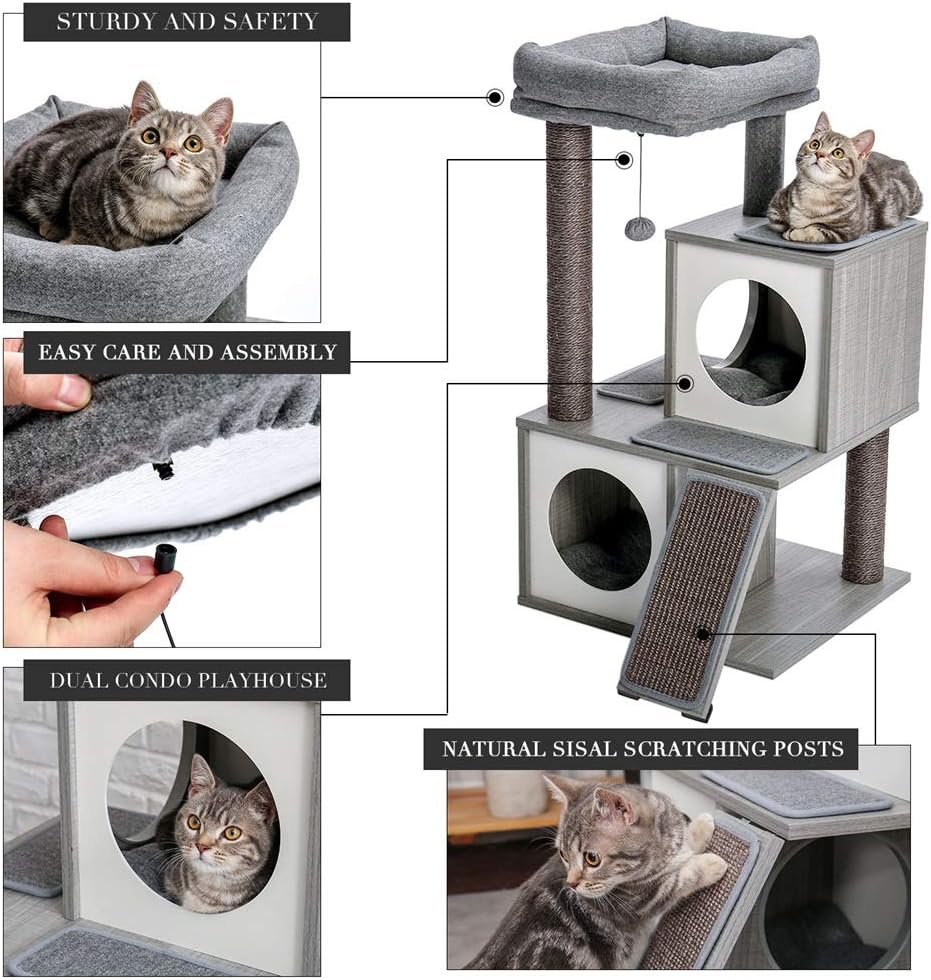 STURDY AND SAFETY

EASY CARE AND ASSEMBLY

DUAL CONDO PLAYHOUSE

NATURAL SISAL SCRATCHING POSTS