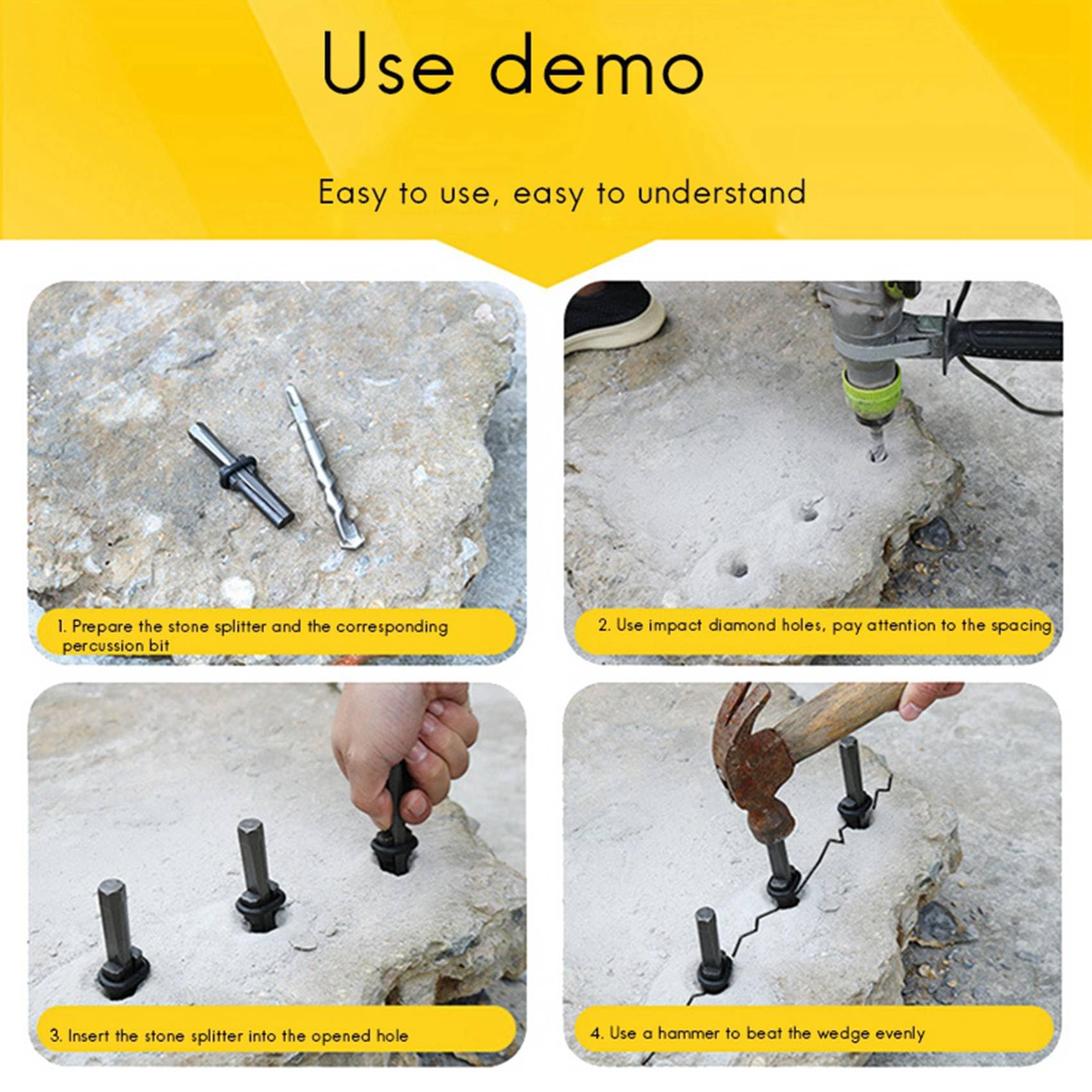 Use demo

Easy to use, easy to understand

1. Prepare the stone splitter and the corresponding percussion bit

2. Use impact diamond holes, pay attention to the spacing

3. Insert the stone splitter into the opened hole

4. Use a hammer to beat the wedge evenly